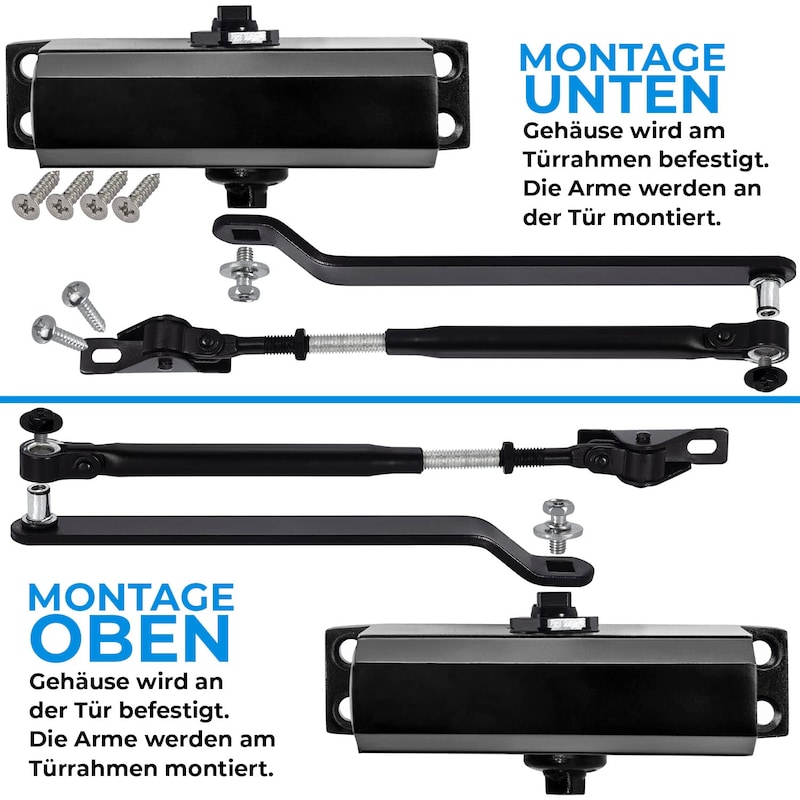 MONTAGE
UNTEN

Gehäuse wird am Türrahmen befestigt. Die Arme werden an der Tür montiert.

MONTAGE
OBEN

Gehäuse wird an der Tür befestigt. Die Arme werden am Türrahmen montiert.