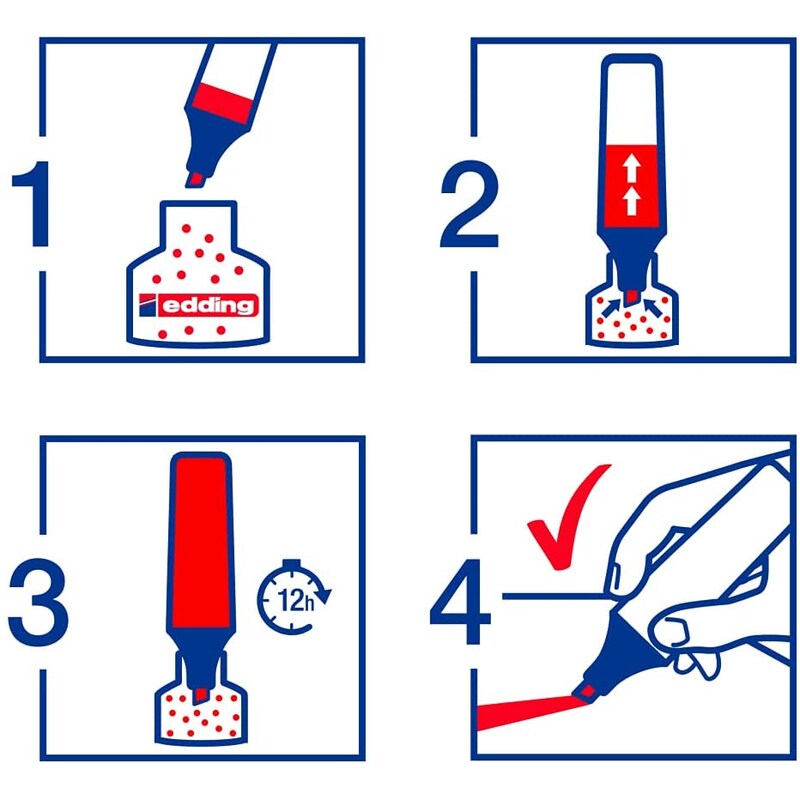 1

edding

2

3

12h

4