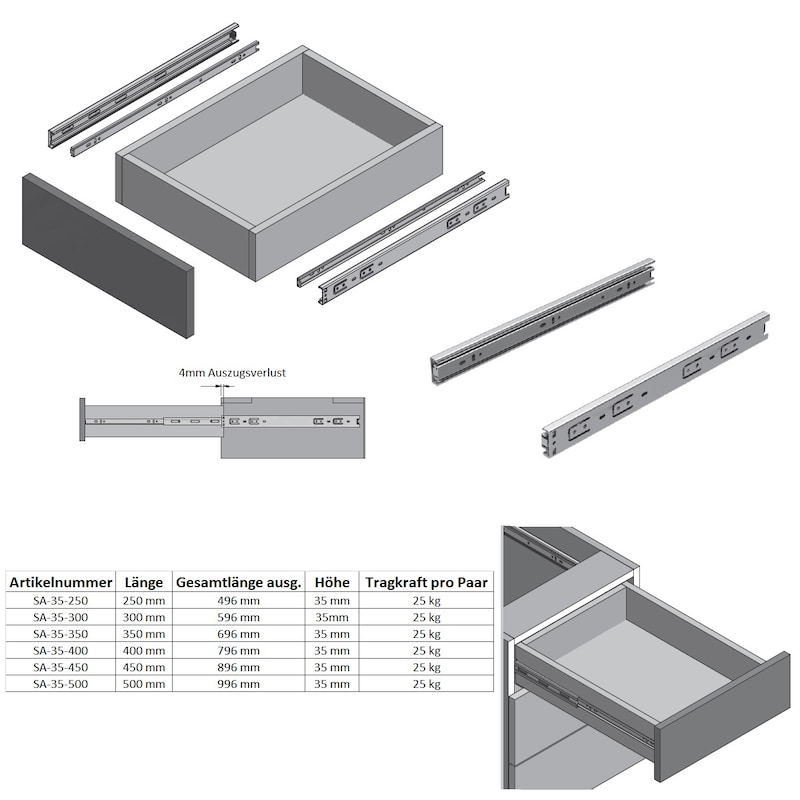 4mm Auszugsverlust

| Artikelnummer | Länge | Gesamtlänge ausg. | Höhe | Tragkraft pro Paar |
|---|---|---|---|---|
| SA-35-250 | 250 mm | 496 mm | 35 mm | 25 kg |
| SA-35-300 | 300 mm | 596 mm | 35mm | 25 kg |
| SA-35-350 | 350 mm | 696 mm | 35 mm | 25 kg |
| SA-35-400 | 400 mm | 796 mm | 35 mm | 25 kg |
| SA-35-450 | 450 mm | 896 mm | 35 mm | 25 kg |
| SA-35-500 | 500 mm | 996 mm | 35 mm | 25 kg |