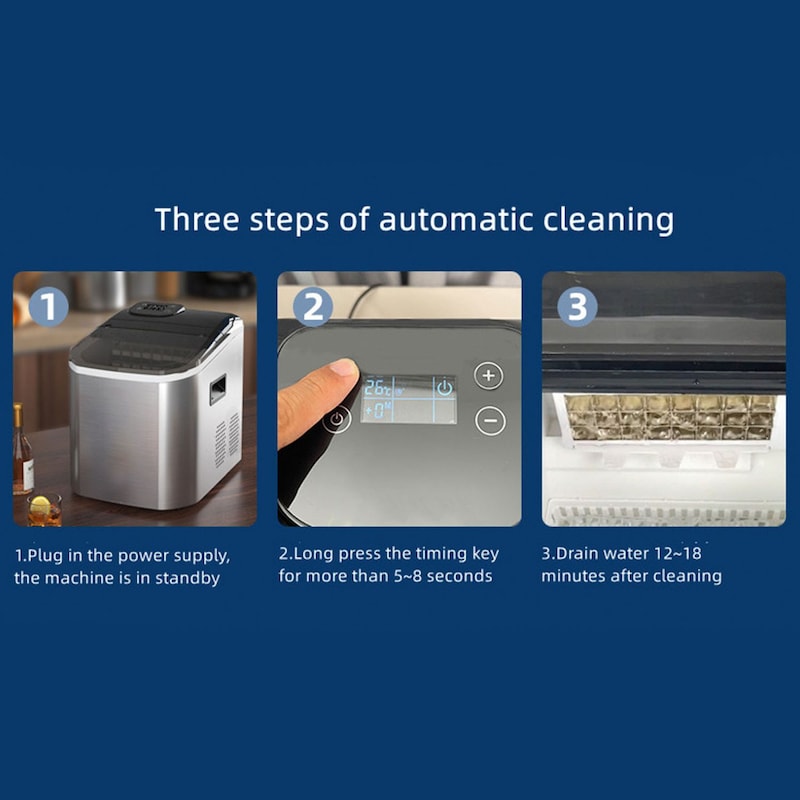 Three steps of automatic cleaning

1

2

26℃
+0M

3

1.Plug in the power supply, the machine is in standby

2.Long press the timing key for more than 5~8 seconds

3.Drain water 12~18 minutes after cleaning