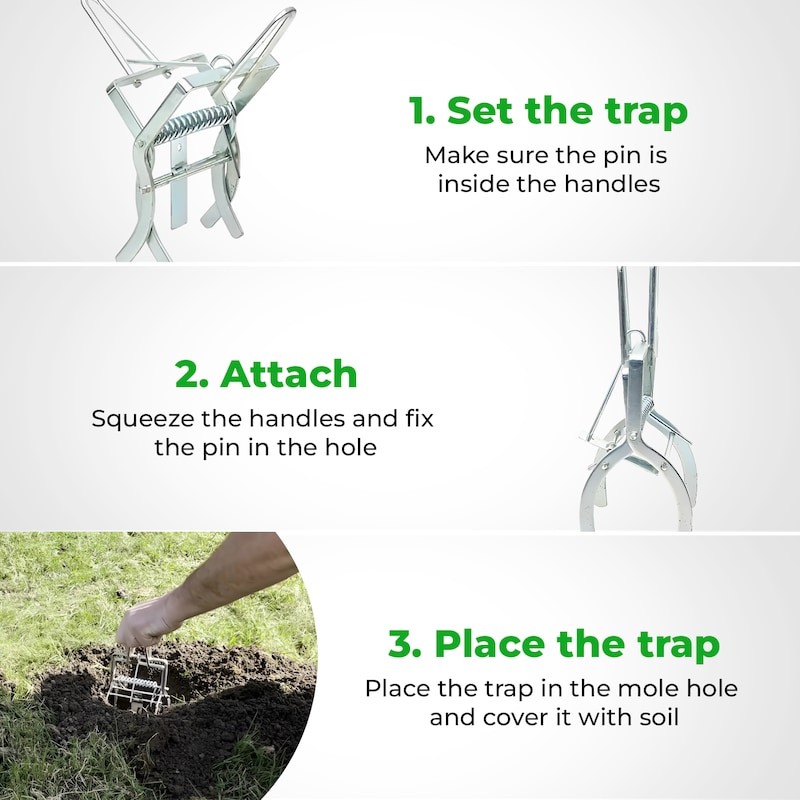 1. Set the trap

Make sure the pin is inside the handles

2. Attach

Squeeze the handles and fix the pin in the hole

3. Place the trap

Place the trap in the mole hole and cover it with soil