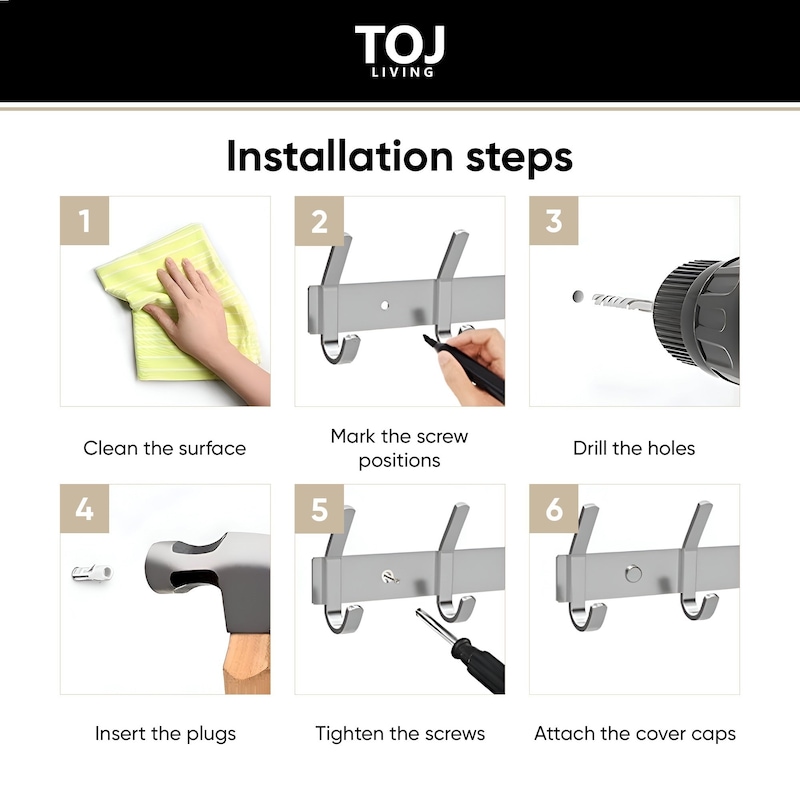 TOJ
LIVING

Installation steps

1

Clean the surface

2

Mark the screw positions

3

Drill the holes

4

Insert the plugs

5

Tighten the screws

6

Attach the cover caps