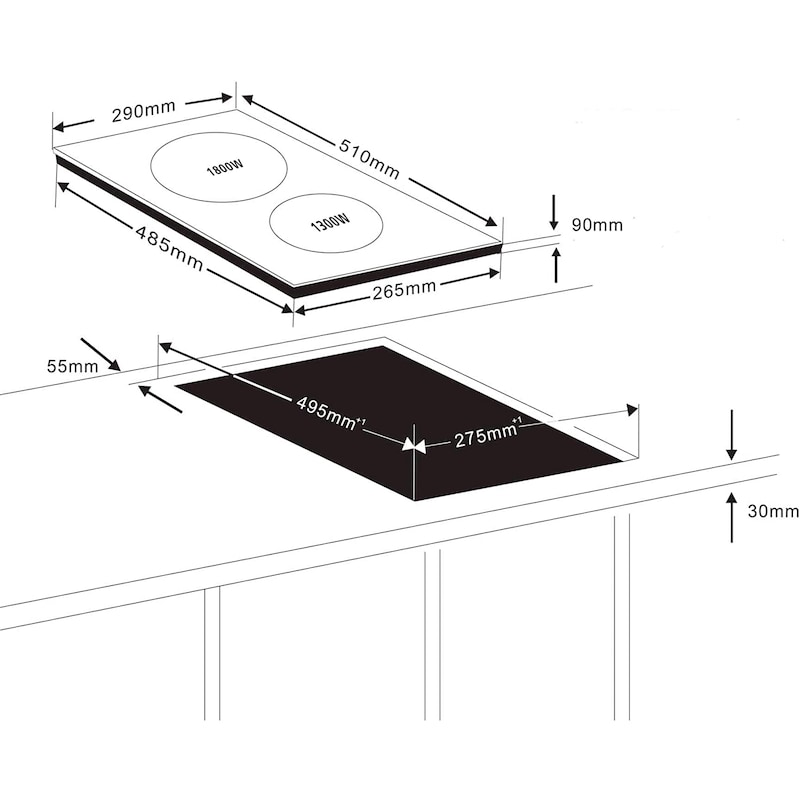 290mm
510mm
1800W
1300W
90mm
485mm
265mm
55mm
495mm$^{+1}$
275mm$^{+1}$
30mm