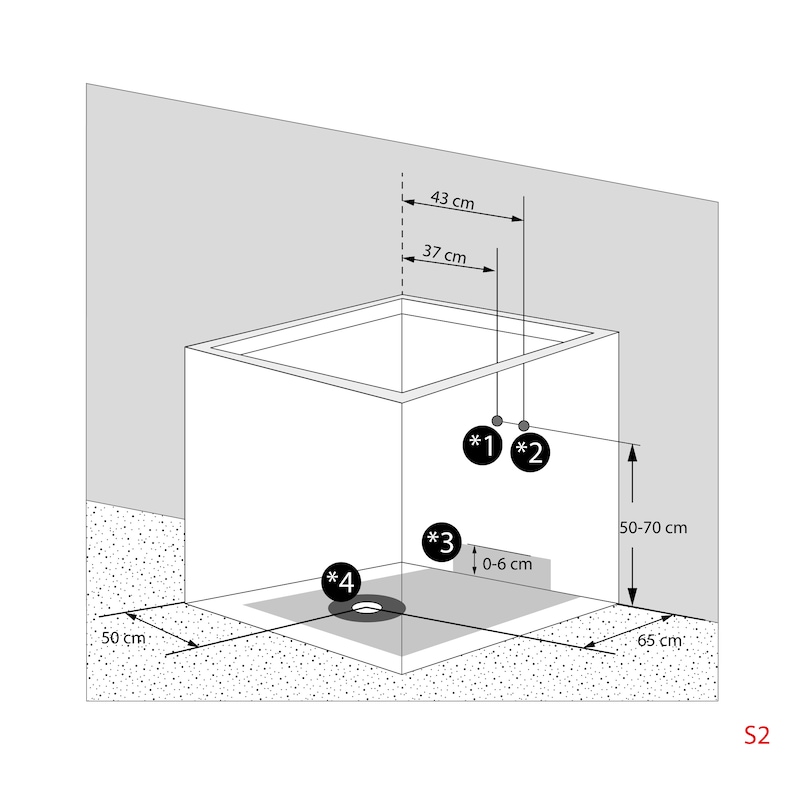 43 cm

37 cm

*1

*2

50-70 cm

*3

0-6 cm

*4

50 cm

65 cm

S2