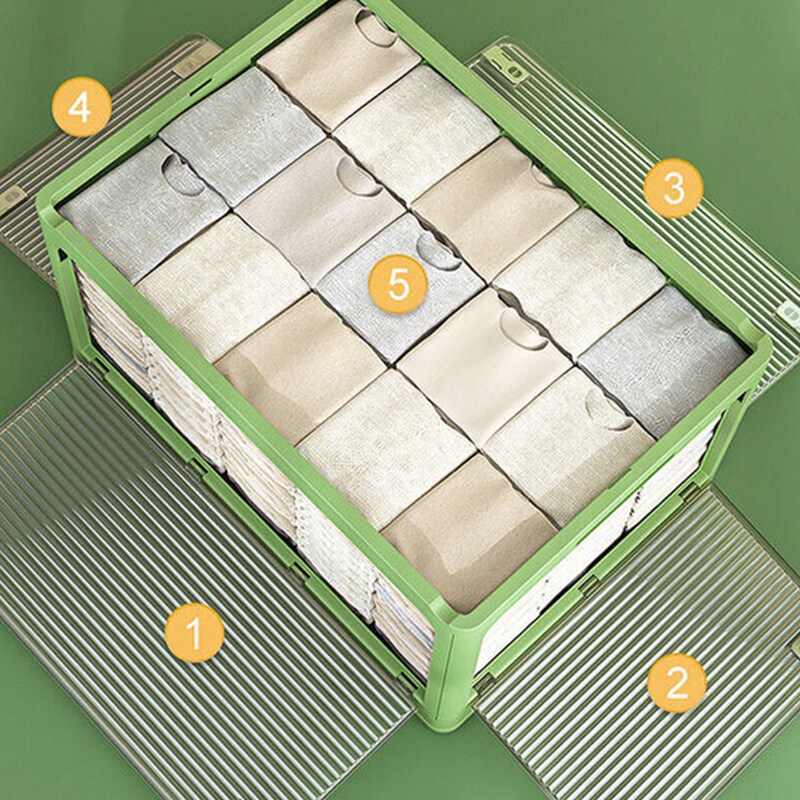 4
3
5
1
2