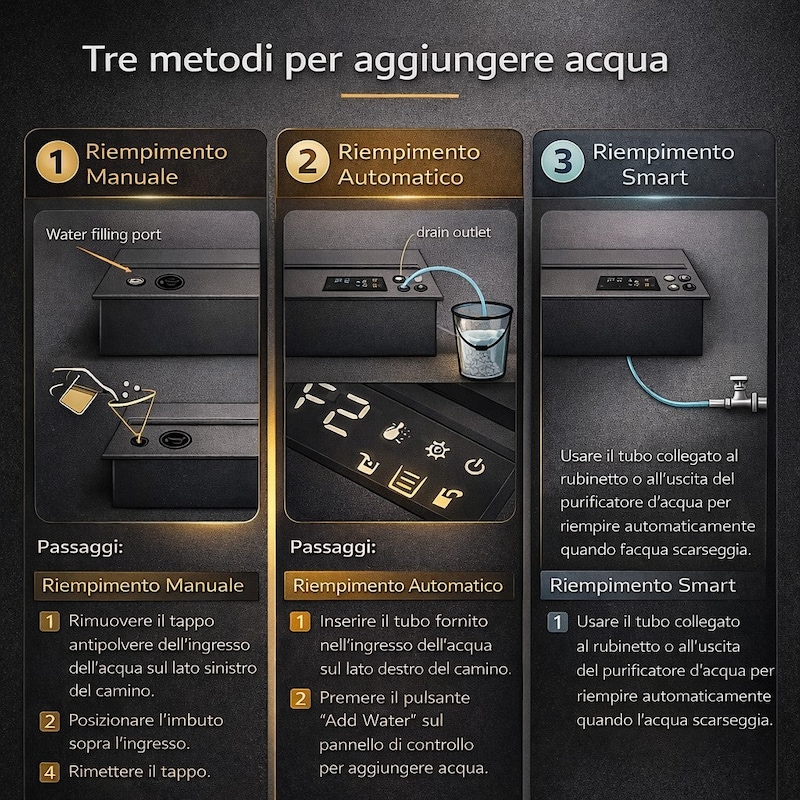 Tre metodi per aggiungere acqua

1 Riempimento Manuale

Water filling port

Passaggi:

Riempimento Manuale

1 Rimuovere il tappo antipolvere dell'ingresso dell'acqua sul lato sinistro del camino.

2 Posizionare l'imbuto sopra l'ingresso.

4 Rimettere il tappo.

2 Riempimento Automatico

drain outlet

F2

Passaggi:

Riempimento Automatico

1 Inserire il tubo fornito nell'ingresso dell'acqua sul lato destro del camino.

2 Premere il pulsante "Add Water" sul pannello di controllo per aggiungere acqua.

3 Riempimento Smart

Usare il tubo collegato al rubinetto o all'uscita del purificatore d'acqua per riempire automaticamente quando facqua scarseggia.

Riempimento Smart

1 Usare il tubo collegato al rubinetto o all'uscita del purificatore d'acqua per riempire automaticamente quando l'acqua scarseggia.