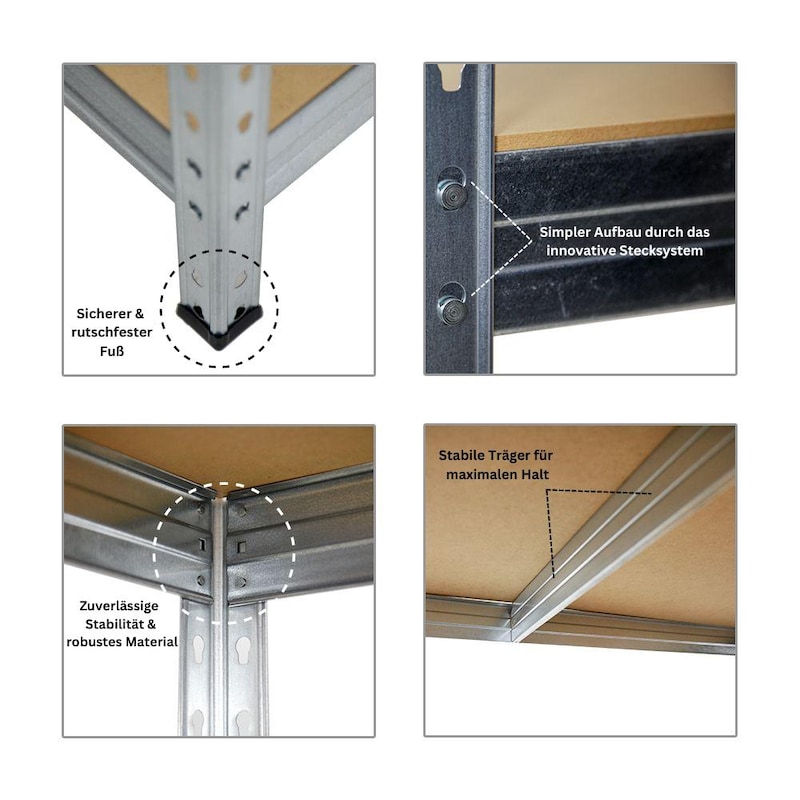 Sicherer & rutschfester Fuß

Simpler Aufbau durch das innovative Stecksystem

Zuverlässige Stabilität & robustes Material

Stabile Träger für maximalen Halt