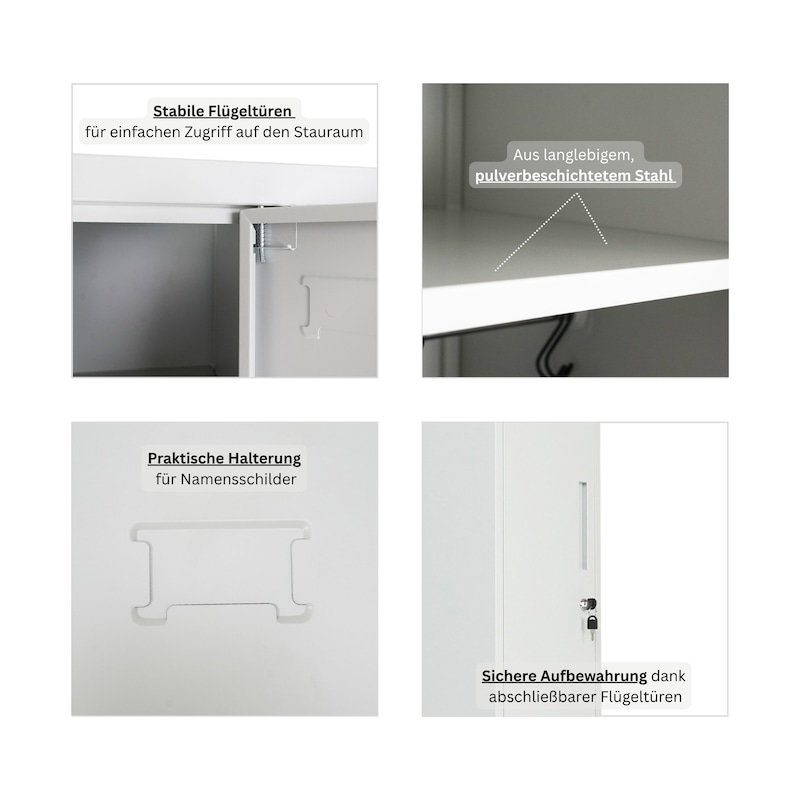 Stabile Flügeltüren
für einfachen Zugriff auf den Stauraum

Aus langlebigem,
pulverbeschichtetem Stahl

Praktische Halterung
für Namensschilder

Sichere Aufbewahrung dank
abschließbarer Flügeltüren