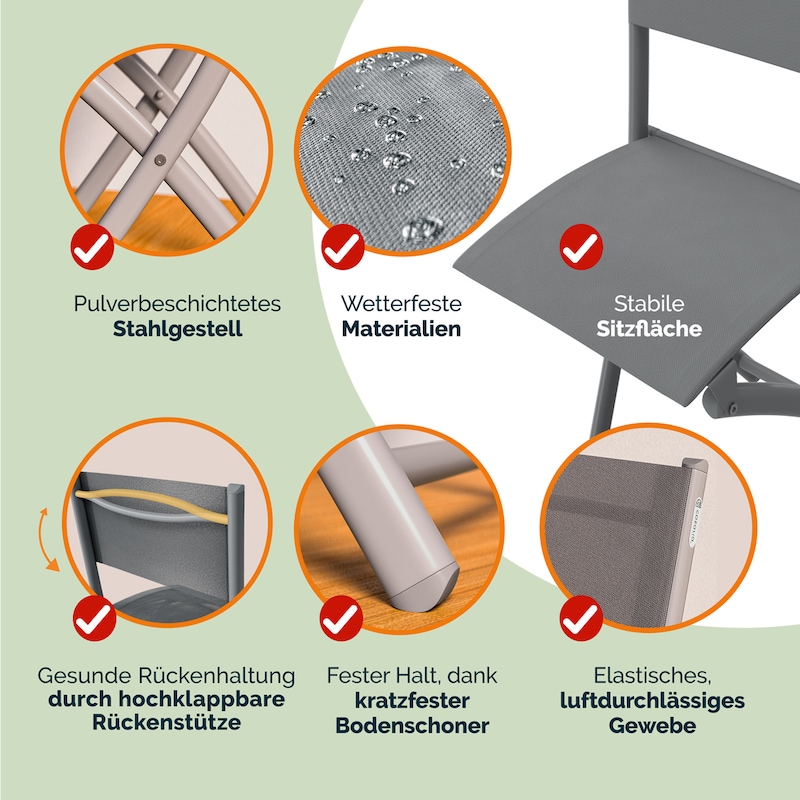 Pulverbeschichtetes
**Stahlgestell**

Wetterfeste
**Materialien**

Stabile
**Sitzfläche**

Gesunde Rückenhaltung
**durch hochklappbare Rückenstütze**

Fester Halt, dank
**kratzfester Bodenschoner**

Elastisches,
**luftdurchlässiges Gewebe**