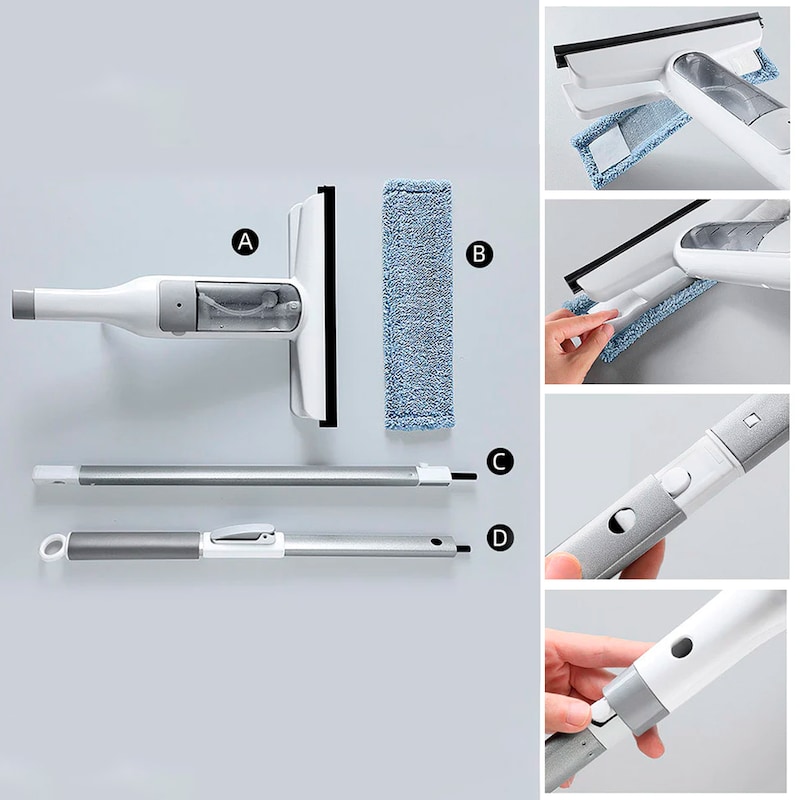 A
B
C
D