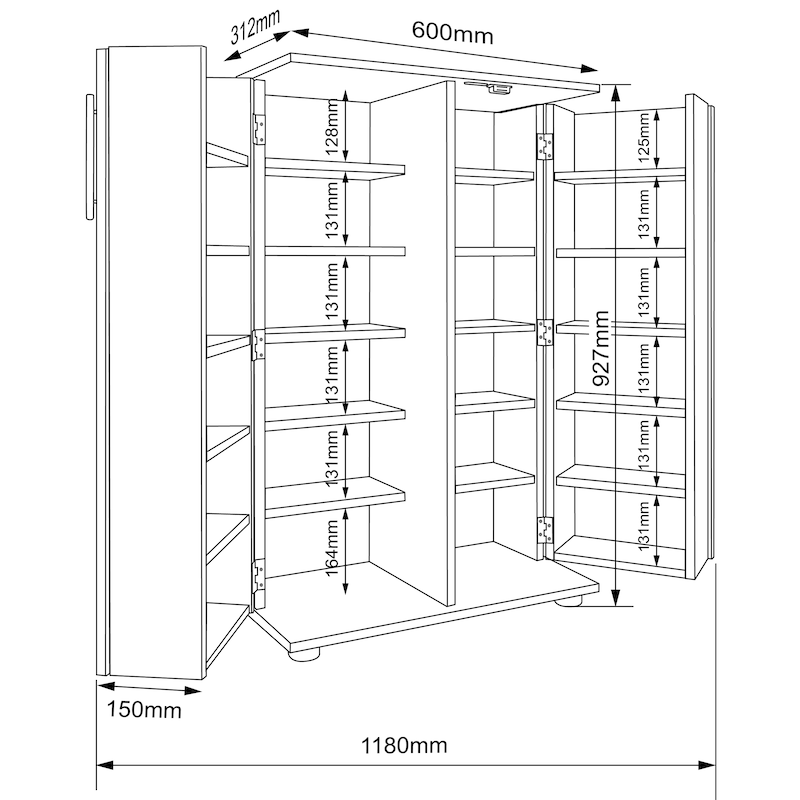 312mm
600mm
128mm
131mm
131mm
131mm
131mm
164mm
927mm
125mm
131mm
131mm
131mm
131mm
131mm
150mm
1180mm