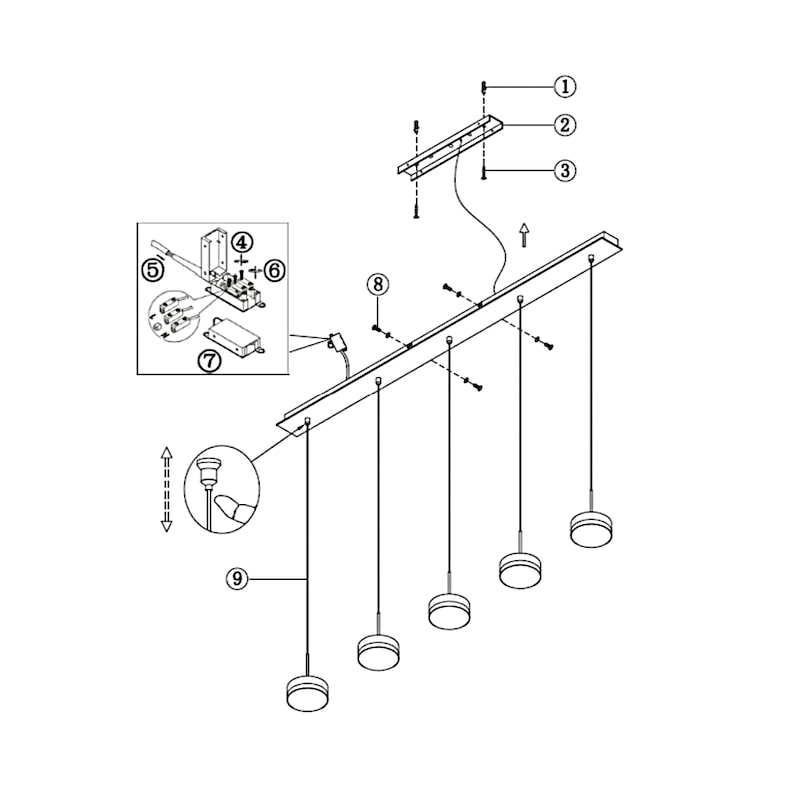 ①
②
③
④
⑤
⑥
⑦
⑧
⑨