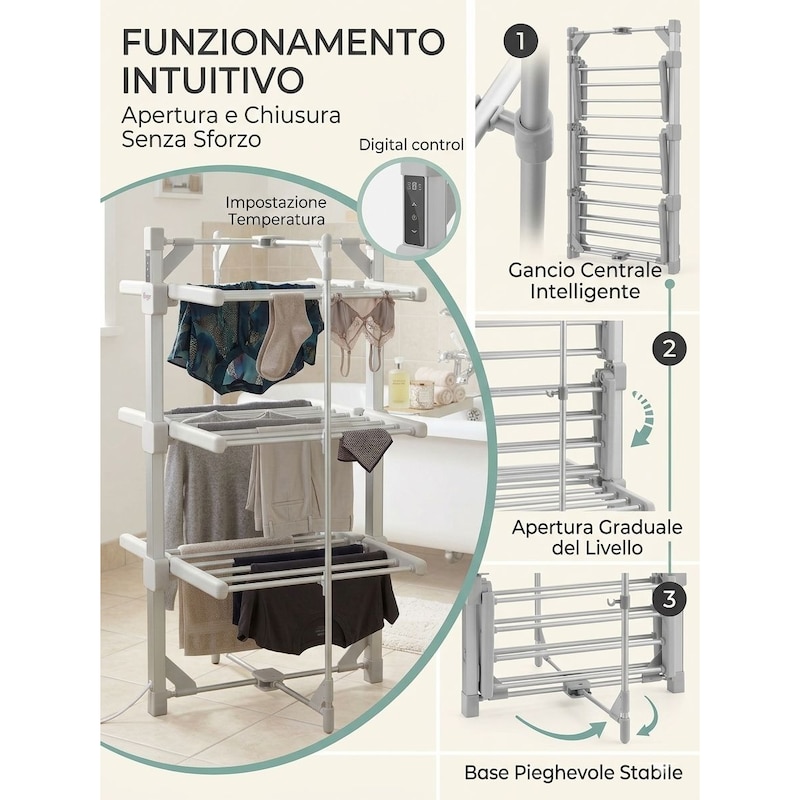 FUNZIONAMENTO INTUITIVO
Apertura e Chiusura Senza Sforzo

Digital control

Impostazione Temperatura

1

Gancio Centrale Intelligente

2

Apertura Graduale del Livello

3

Base Pieghevole Stabile