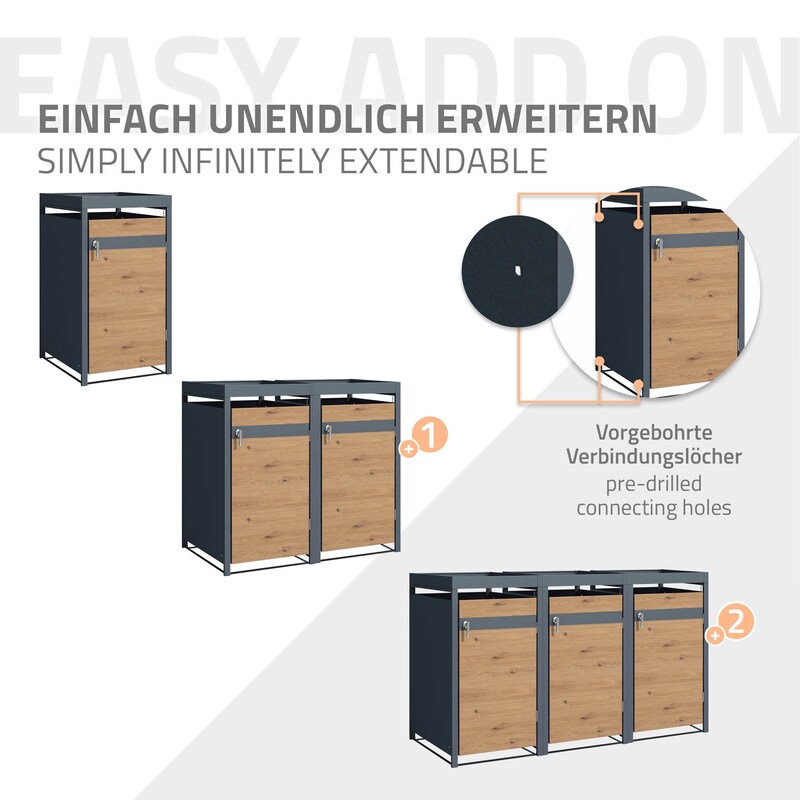 EASY ADD ON

EINFACH UNENDLICH ERWEITERN
SIMPLY INFINITELY EXTENDABLE

+1

Vorgebohrte Verbindungslöcher
pre-drilled connecting holes

+2