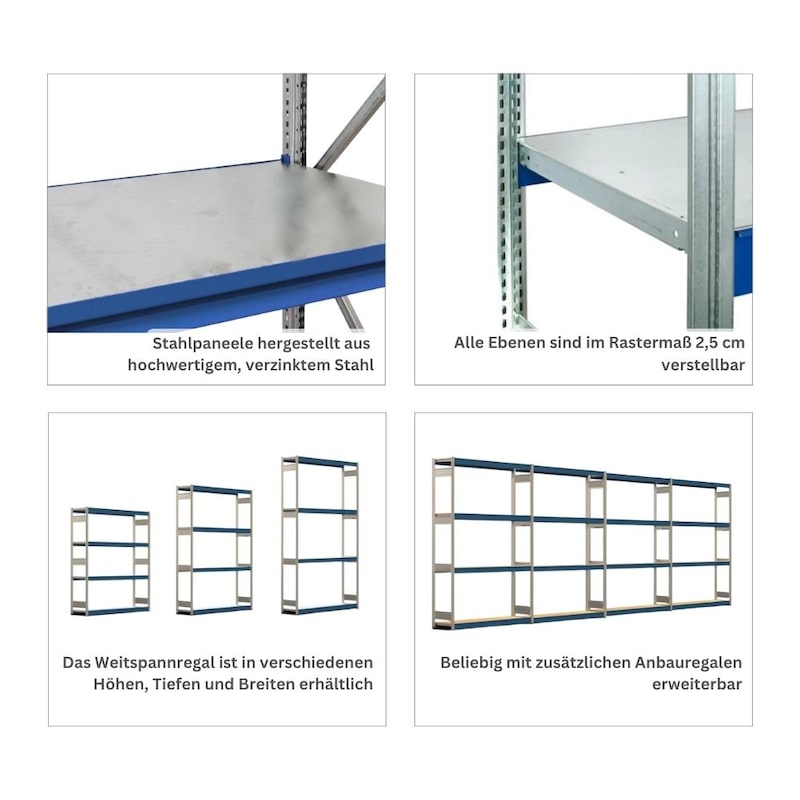 Stahlpaneele hergestellt aus hochwertigem, verzinktem Stahl

Alle Ebenen sind im Rastermaß 2,5 cm verstellbar

Das Weitspannregal ist in verschiedenen Höhen, Tiefen und Breiten erhältlich

Beliebig mit zusätzlichen Anbauregalen erweiterbar