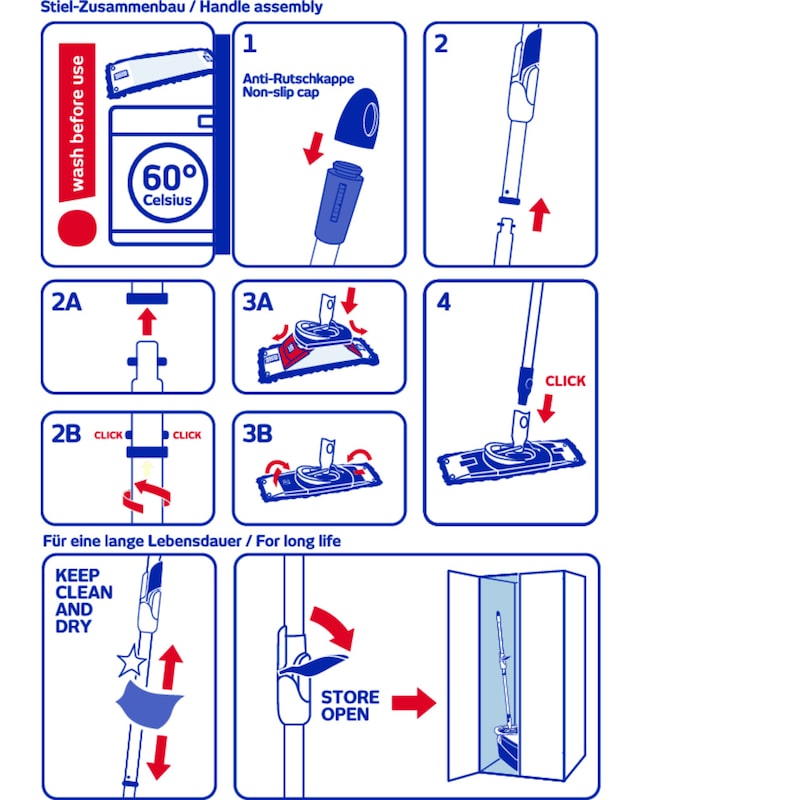 Stiel-Zusammenbau / Handle assembly

wash before use

60°
Celsius

1

Anti-Rutschkappe
Non-slip cap

2

2A

3A

4

CLICK

2B

CLICK CLICK

3B

Für eine lange Lebensdauer / For long life

KEEP
CLEAN
AND
DRY

STORE
OPEN