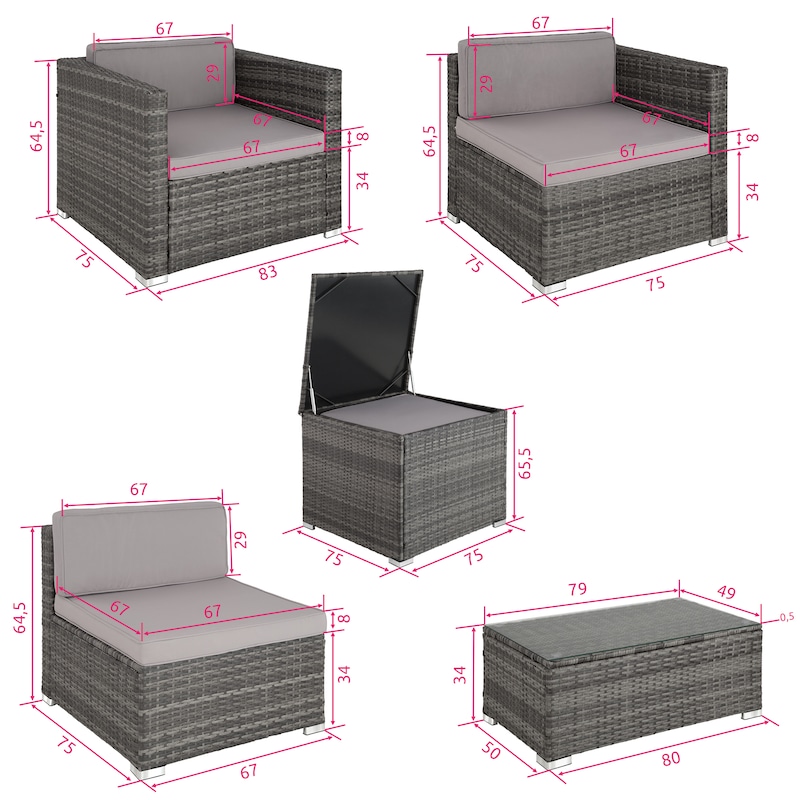 67
29
64,5
67
67
8
34
75
83

67
29
64,5
67
67
8
34
75
75

65,5
75
75

67
29
64,5
67
67
8
34
75
67

79
49
0,5
34
50
80