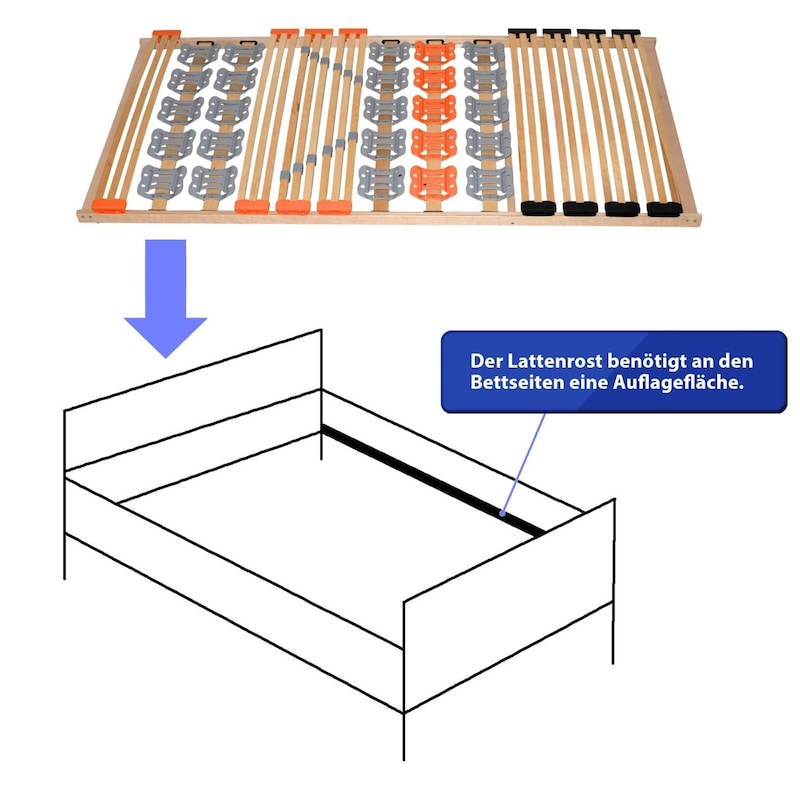 Der Lattenrost benötigt an den Bettseiten eine Auflagefläche.