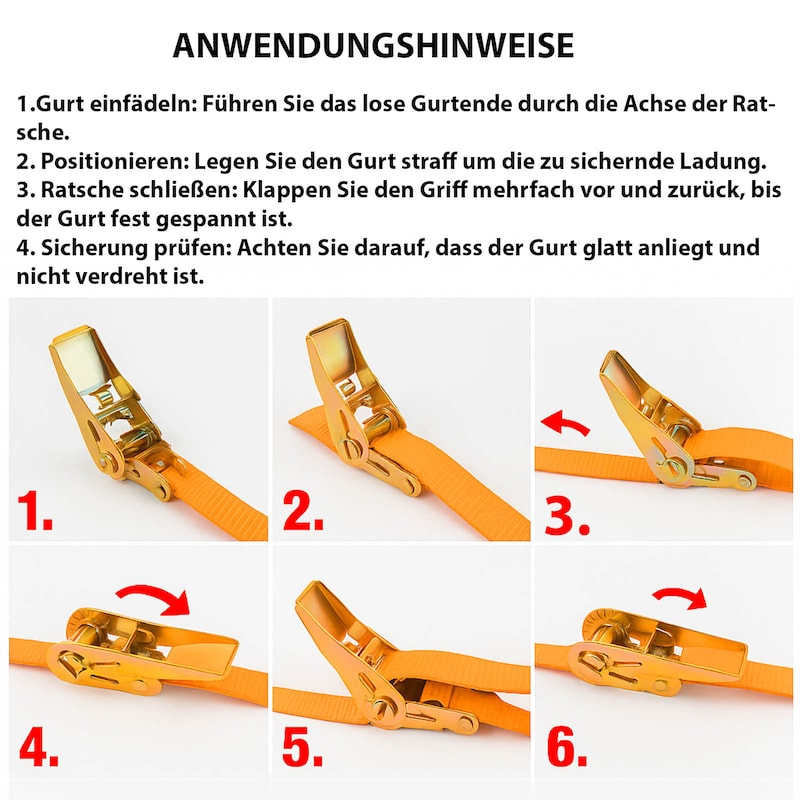 ANWENDUNGSHINWEISE

1.Gurt einfädeln: Führen Sie das lose Gurtende durch die Achse der Ratsche.
2. Positionieren: Legen Sie den Gurt straff um die zu sichernde Ladung.
3. Ratsche schließen: Klappen Sie den Griff mehrfach vor und zurück, bis der Gurt fest gespannt ist.
4. Sicherung prüfen: Achten Sie darauf, dass der Gurt glatt anliegt und nicht verdreht ist.

1.

2.

3.

4.

5.

6.