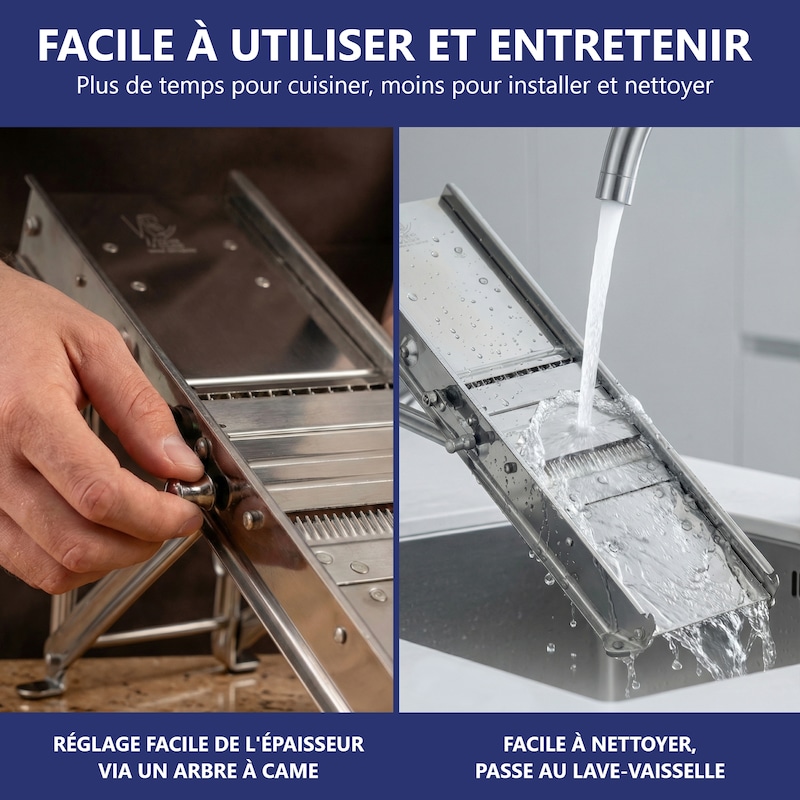 FACILE À UTILISER ET ENTRETENIR
Plus de temps pour cuisiner, moins pour installer et nettoyer

RÉGLAGE FACILE DE L'ÉPAISSEUR VIA UN ARBRE À CAME

FACILE À NETTOYER, PASSE AU LAVE-VAISSELLE