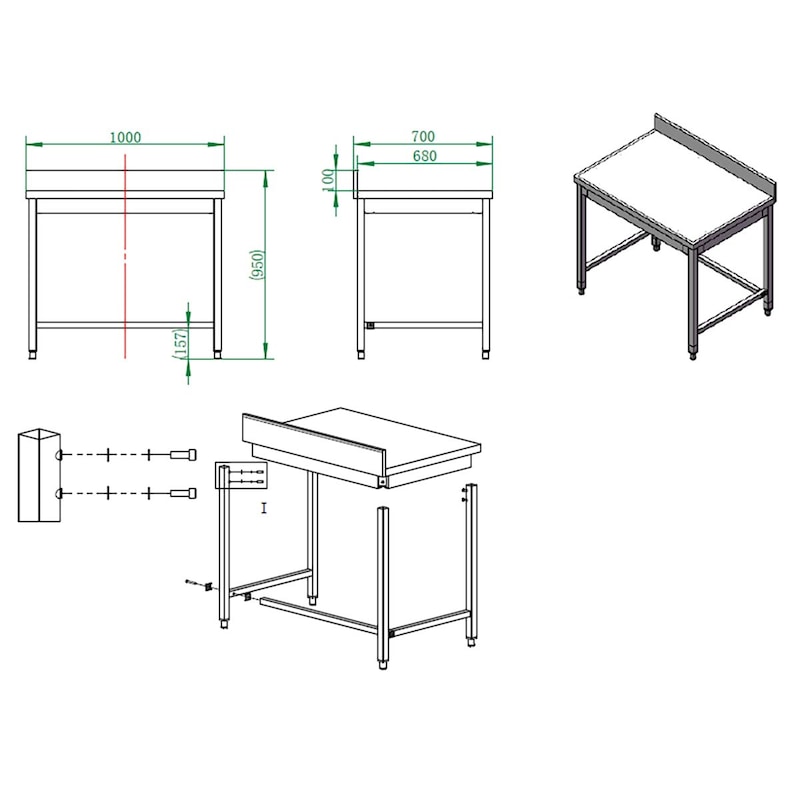 1000
(950)
(157)
700
680
100
I