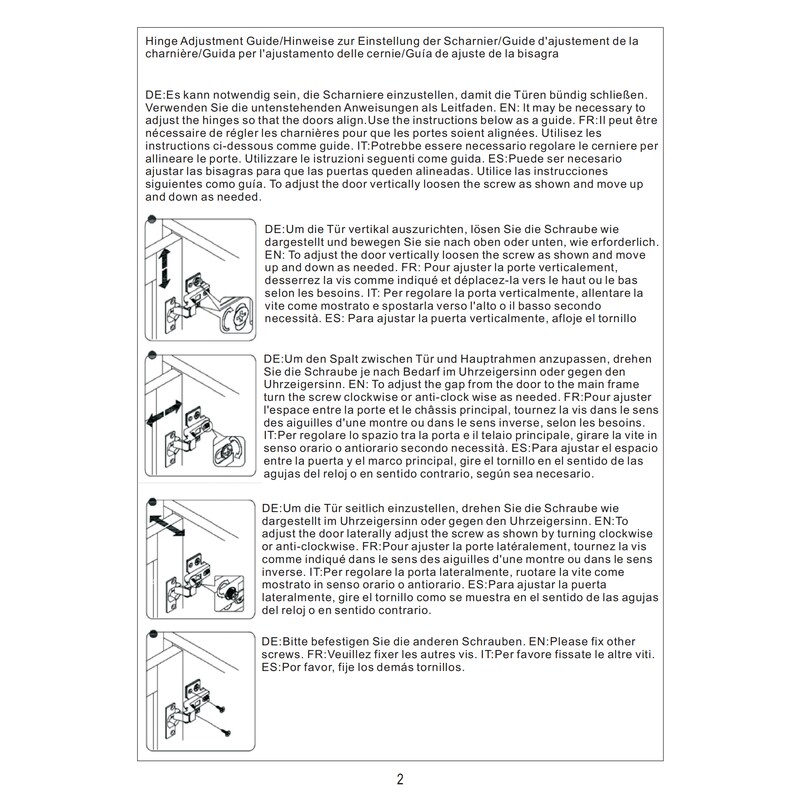 Hinge Adjustment Guide/Hinweise zur Einstellung der Scharnier/Guide d'ajustement de la charnière/Guida per l'ajustamento delle cernie/Guía de ajuste de la bisagra

DE:Es kann notwendig sein, die Scharniere einzustellen, damit die Türen bündig schließen. Verwenden Sie die untenstehenden Anweisungen als Leitfaden. EN: It may be necessary to adjust the hinges so that the doors align.Use the instructions below as a guide. FR:Il peut être nécessaire de régler les charnières pour que les portes soient alignées. Utilisez les instructions ci-dessous comme guide. IT:Potrebbe essere necessario regolare le cerniere per allineare le porte. Utilizzare le istruzioni seguenti come guida. ES:Puede ser necesario ajustar las bisagras para que las puertas queden alineadas. Utilice las instrucciones siguientes como guía. To adjust the door vertically loosen the screw as shown and move up and down as needed.

DE:Um die Tür vertikal auszurichten, lösen Sie die Schraube wie dargestellt und bewegen Sie sie nach oben oder unten, wie erforderlich. EN: To adjust the door vertically loosen the screw as shown and move up and down as needed. FR: Pour ajuster la porte verticalement, desserrez la vis comme indiqué et déplacez-la vers le haut ou le bas selon les besoins. IT: Per regolare la porta verticalmente, allentare la vite come mostrato e spostarla verso l'alto o il basso secondo necessità. ES: Para ajustar la puerta verticalmente, afloje el tornillo

DE:Um den Spalt zwischen Tür und Hauptrahmen anzupassen, drehen Sie die Schraube je nach Bedarf im Uhrzeigersinn oder gegen den Uhrzeigersinn. EN: To adjust the gap from the door to the main frame turn the screw clockwise or anti-clock wise as needed. FR:Pour ajuster l'espace entre la porte et le châssis principal, tournez la vis dans le sens des aiguilles d'une montre ou dans le sens inverse, selon les besoins. IT:Per regolare lo spazio tra la porta e il telaio principale, girare la vite in senso orario o antiorario secondo necessità. ES:Para ajustar el espacio entre la puerta y el marco principal, gire el tornillo en el sentido de las agujas del reloj o en sentido contrario, según sea necesario.

DE:Um die Tür seitlich einzustellen, drehen Sie die Schraube wie dargestellt im Uhrzeigersinn oder gegen den Uhrzeigersinn. EN:To adjust the door laterally adjust the screw as shown by turning clockwise or anti-clockwise. FR:Pour ajuster la porte latéralement, tournez la vis comme indiqué dans le sens des aiguilles d'une montre ou dans le sens inverse. IT:Per regolare la porta lateralmente, ruotare la vite come mostrato in senso orario o antiorario. ES:Para ajustar la puerta lateralmente, gire el tornillo como se muestra en el sentido de las agujas del reloj o en sentido contrario.

DE:Bitte befestigen Sie die anderen Schrauben. EN:Please fix other screws. FR:Veuillez fixer les autres vis. IT:Per favore fissate le altre viti. ES:Por favor, fije los demás tornillos.

2