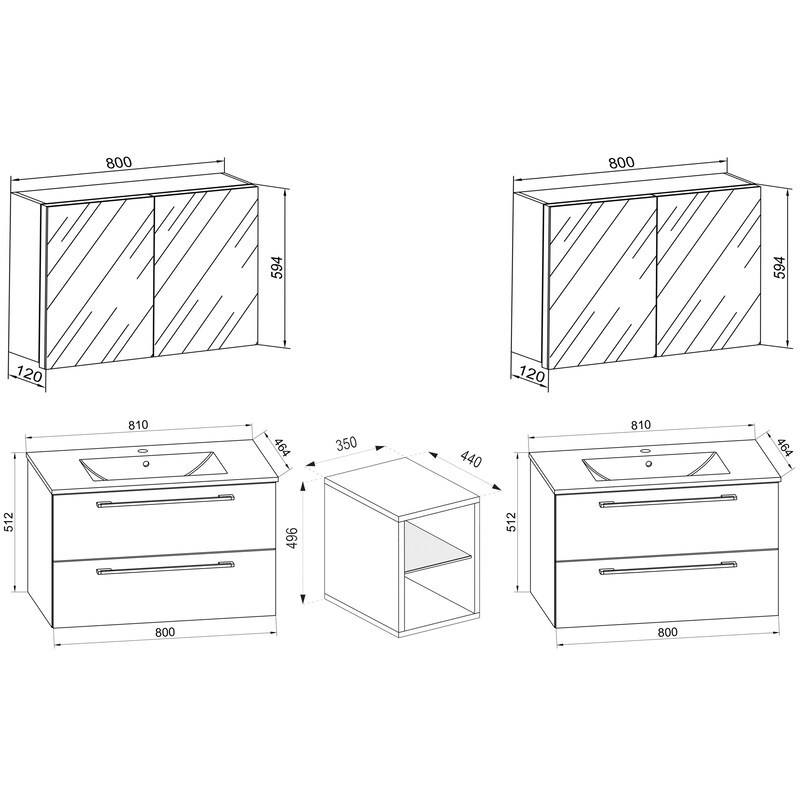 800
594
120

800
594
120

810
464
512
800

350
440
496

810
464
512
800