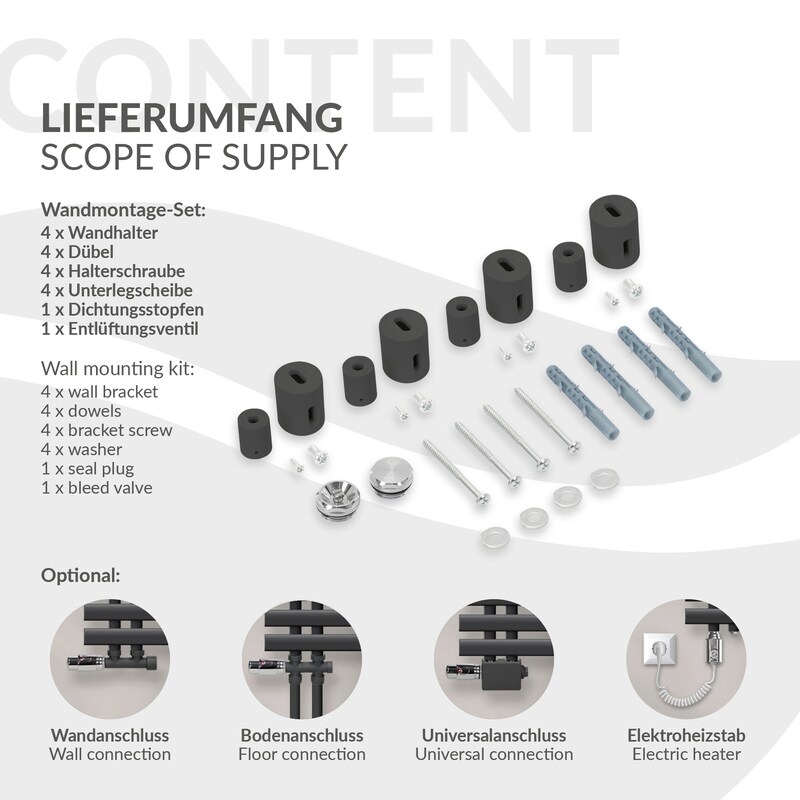 CONTENT

LIEFERUMFANG
SCOPE OF SUPPLY

Wandmontage-Set:
4 x Wandhalter
4 x Dübel
4 x Halterschraube
4 x Unterlegscheibe
1 x Dichtungsstopfen
1 x Entlüftungsventil

Wall mounting kit:
4 x wall bracket
4 x dowels
4 x bracket screw
4 x washer
1 x seal plug
1 x bleed valve

Optional:

Wandanschluss
Wall connection

Bodenanschluss
Floor connection

Universalanschluss
Universal connection

Elektroheizstab
Electric heater