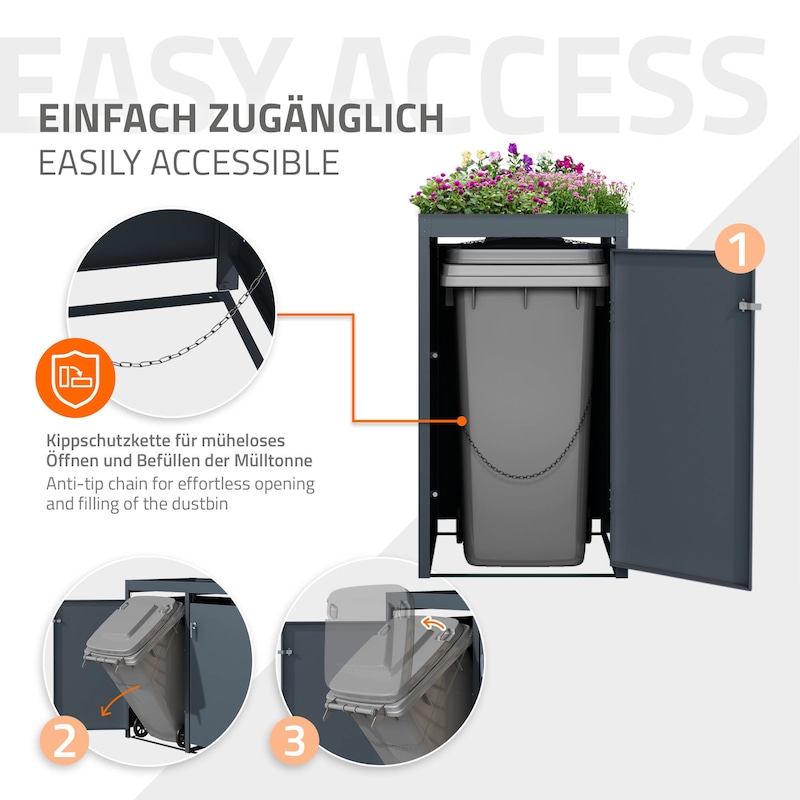 EASY ACCESS

EINFACH ZUGÄNGLICH
EASILY ACCESSIBLE

1

Kippschutzkette für müheloses Öffnen und Befüllen der Mülltonne
Anti-tip chain for effortless opening and filling of the dustbin

2

3