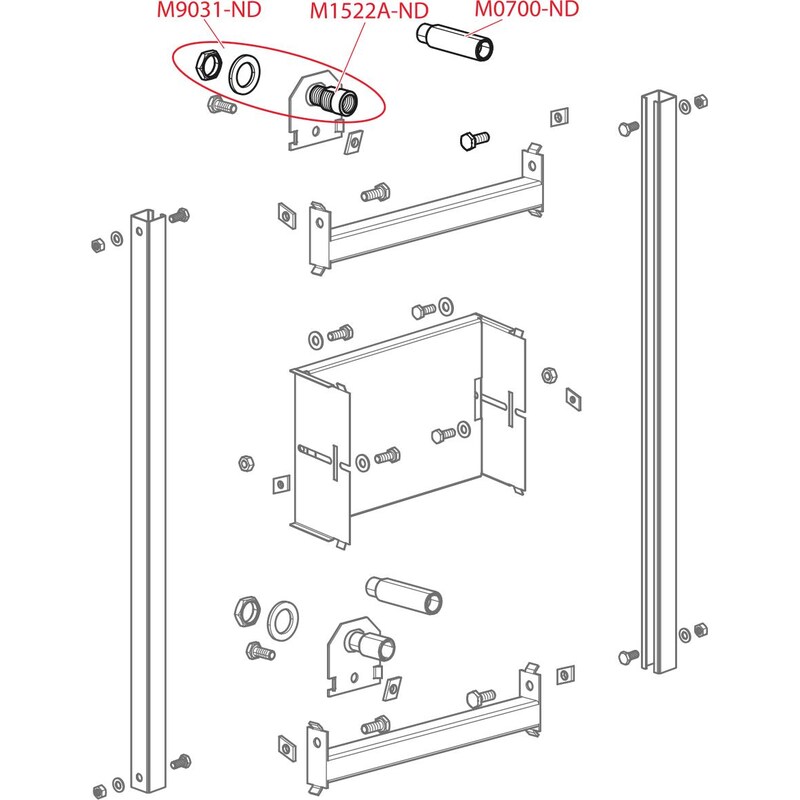 M9031-ND
M1522A-ND
M0700-ND