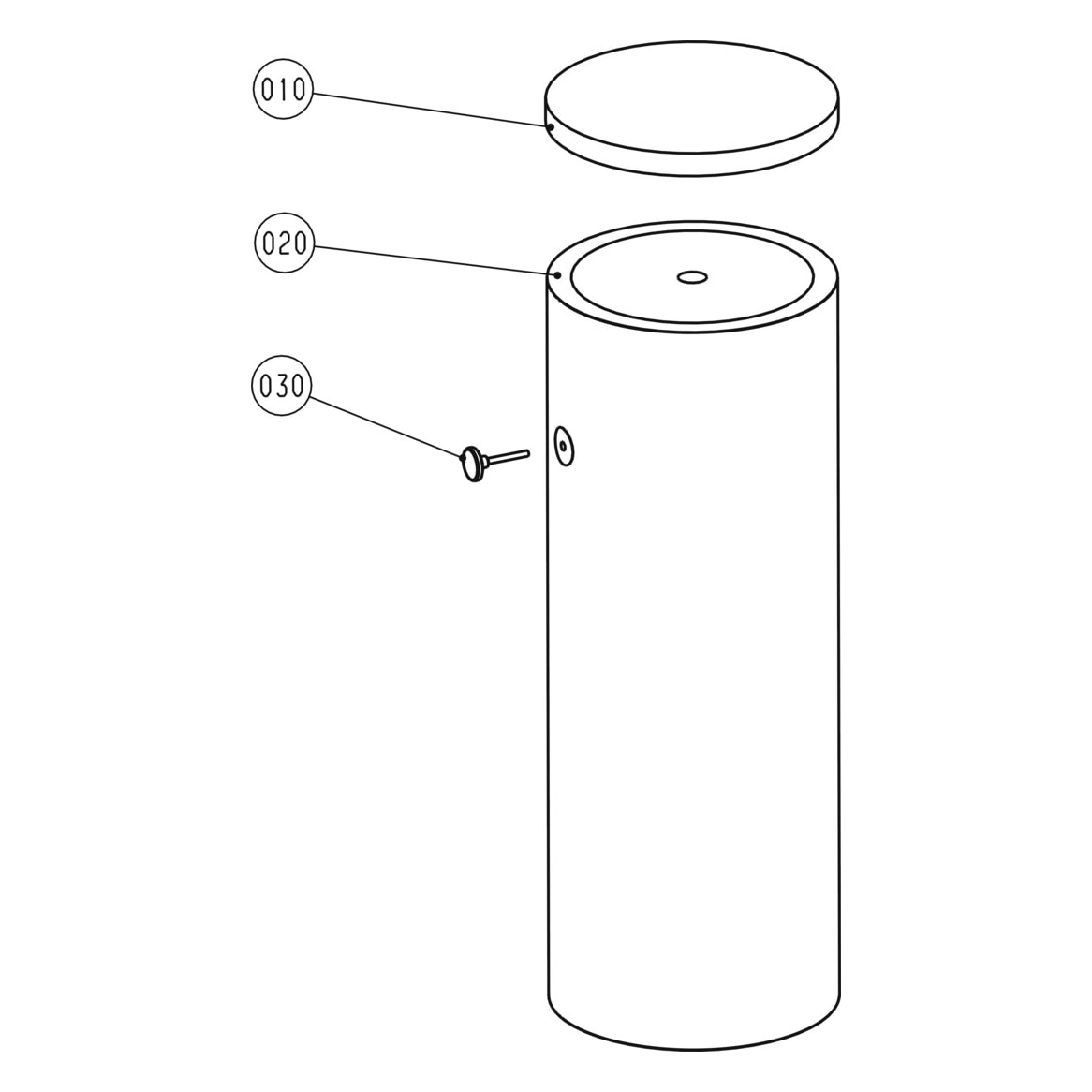 010

020

030