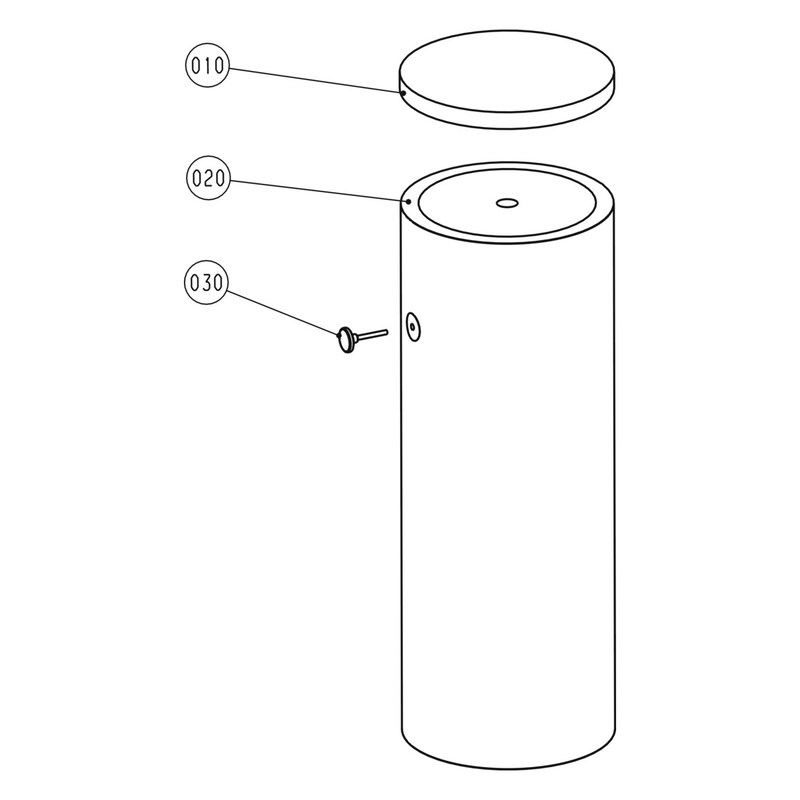 010

020

030