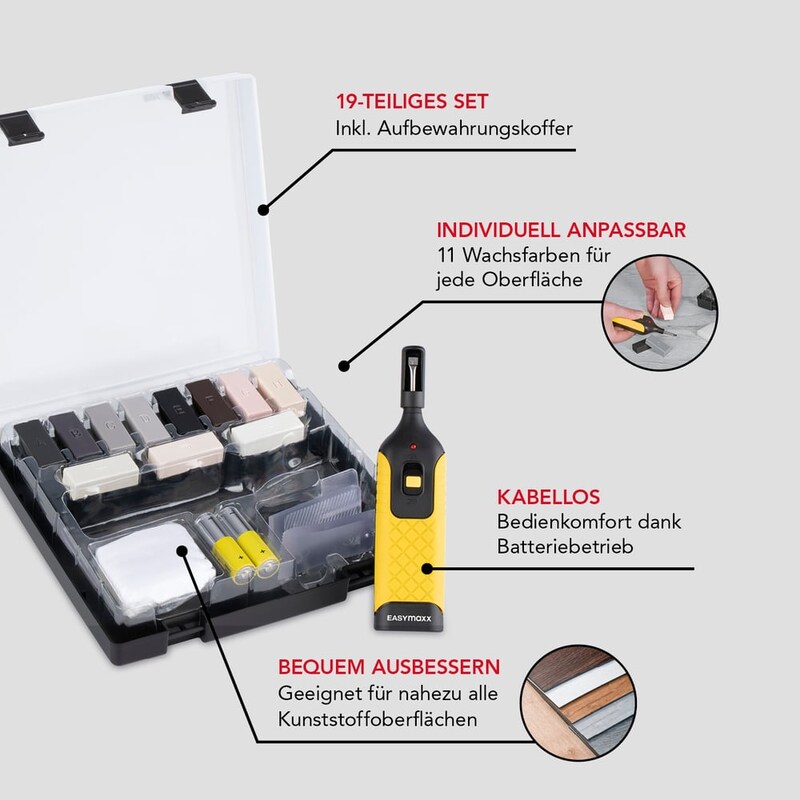 19-TEILIGES SET
Inkl. Aufbewahrungskoffer

INDIVIDUELL ANPASSBAR
11 Wachsfarben für jede Oberfläche

KABELLOS
Bedienkomfort dank Batteriebetrieb

EASYmaxx

BEQUEM AUSBESSERN
Geeignet für nahezu alle Kunststoffoberflächen