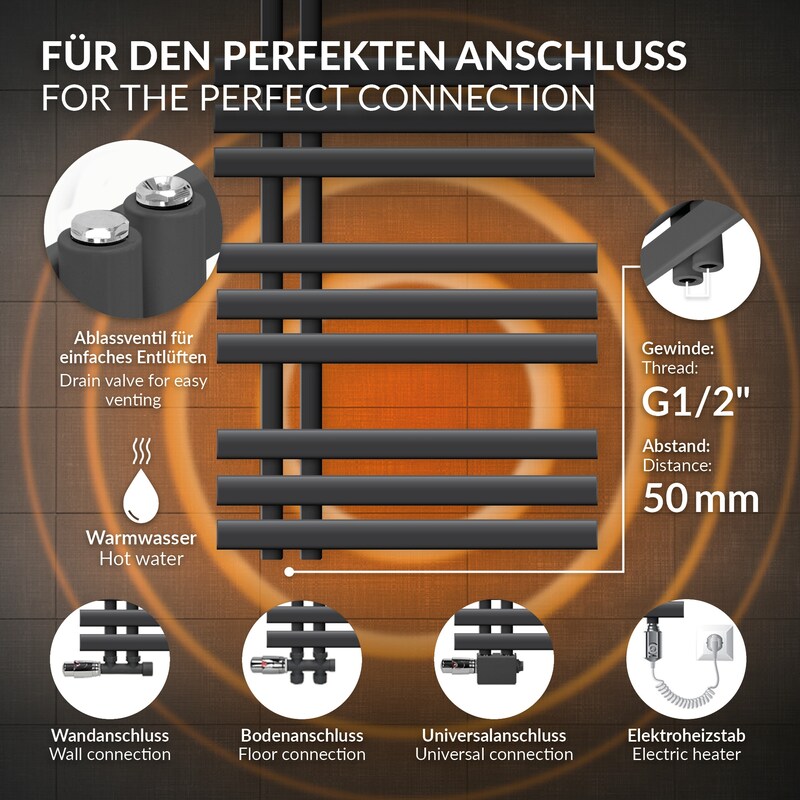 FÜR DEN PERFEKTEN ANSCHLUSS
FOR THE PERFECT CONNECTION

Ablassventil für einfaches Entlüften
Drain valve for easy venting

Warmwasser
Hot water

Gewinde:
Thread:
G1/2"

Abstand:
Distance:
50 mm

Wandanschluss
Wall connection

Bodenanschluss
Floor connection

Universalanschluss
Universal connection

Elektroheizstab
Electric heater