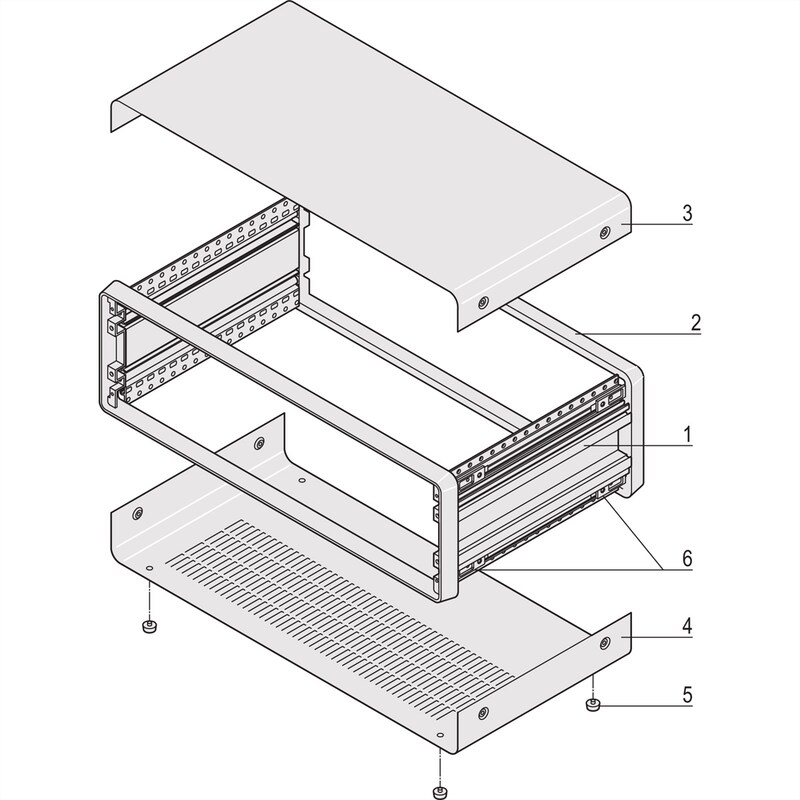 3
2
1
6
4
5