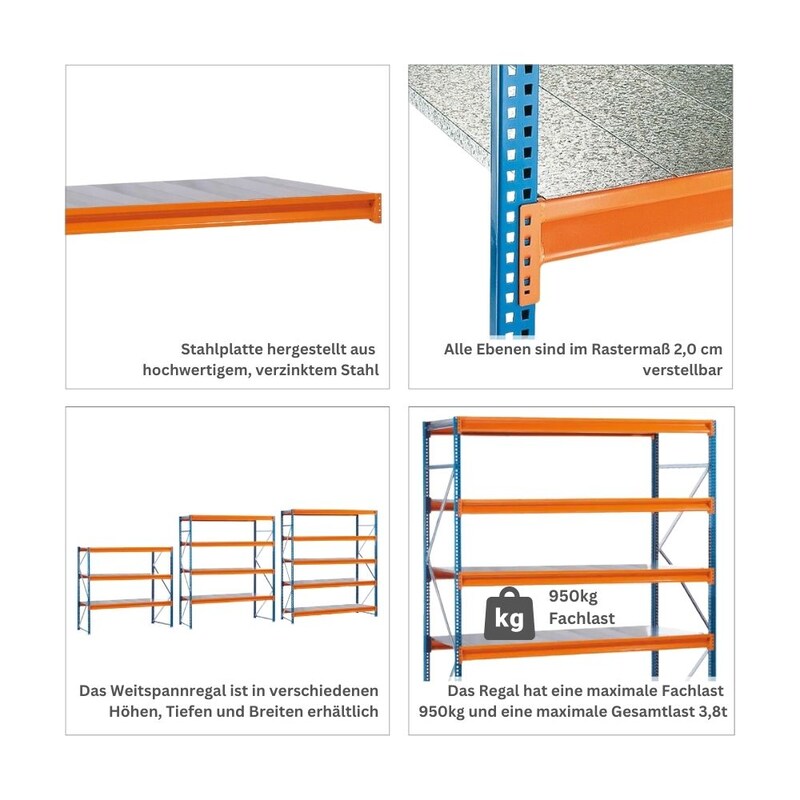 Stahlplatte hergestellt aus hochwertigem, verzinktem Stahl

Alle Ebenen sind im Rastermaß 2,0 cm verstellbar

Das Weitspannregal ist in verschiedenen Höhen, Tiefen und Breiten erhältlich

kg

950kg
Fachlast

Das Regal hat eine maximale Fachlast 950kg und eine maximale Gesamtlast 3,8t