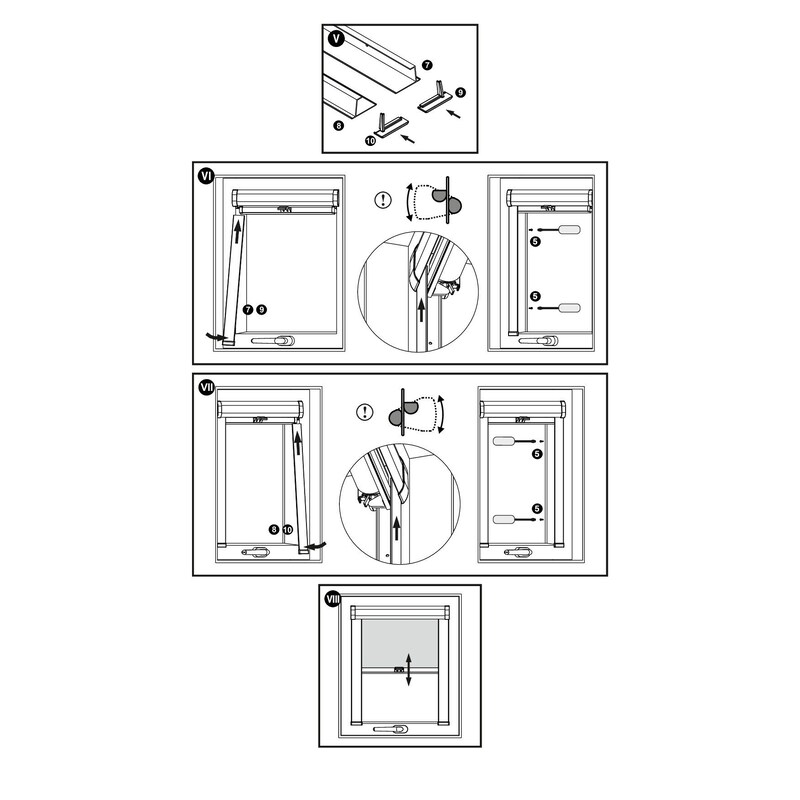 V
7
9
8
10

VI
!
7 9
5
5

VII
!
8 10
5
5

VIII