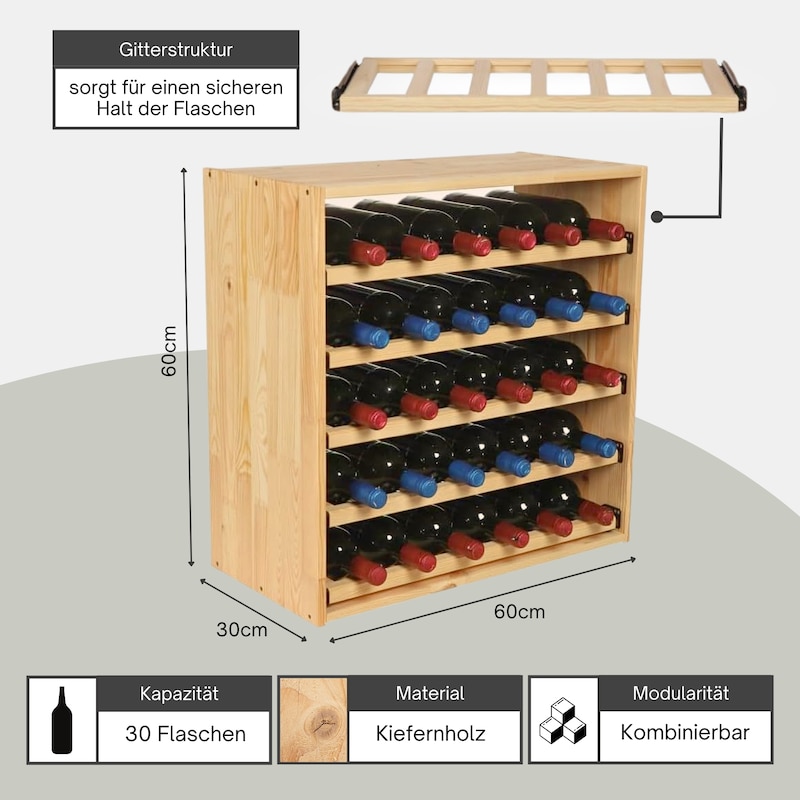 Gitterstruktur

sorgt für einen sicheren Halt der Flaschen

60cm

30cm

60cm

Kapazität

30 Flaschen

Material

Kiefernholz

Modularität

Kombinierbar