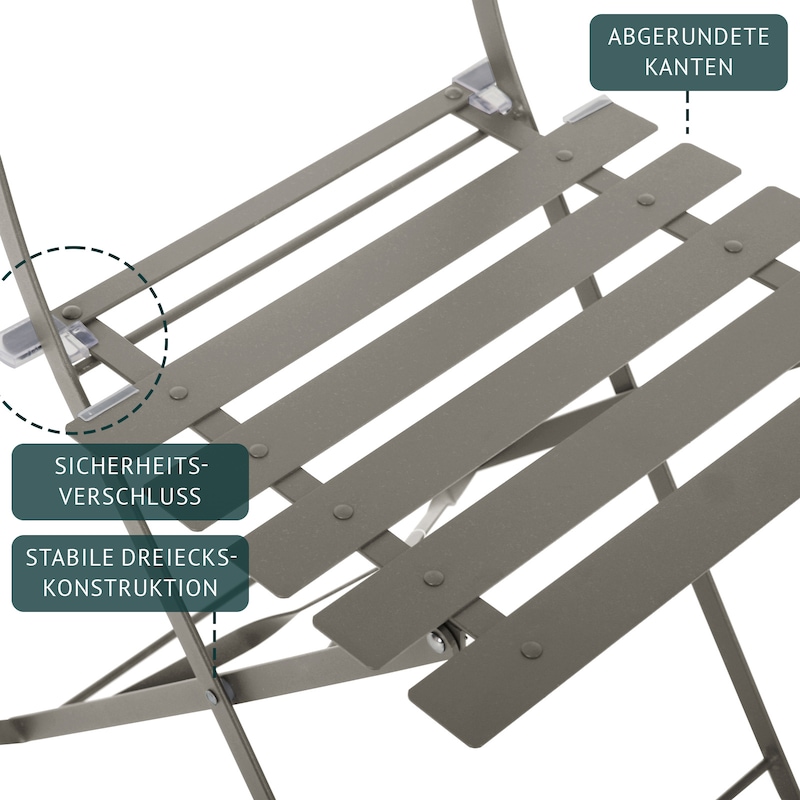 ABGERUNDETE KANTEN

SICHERHEITSVERSCHLUSS

STABILE DREIECKSKONSTRUKTION