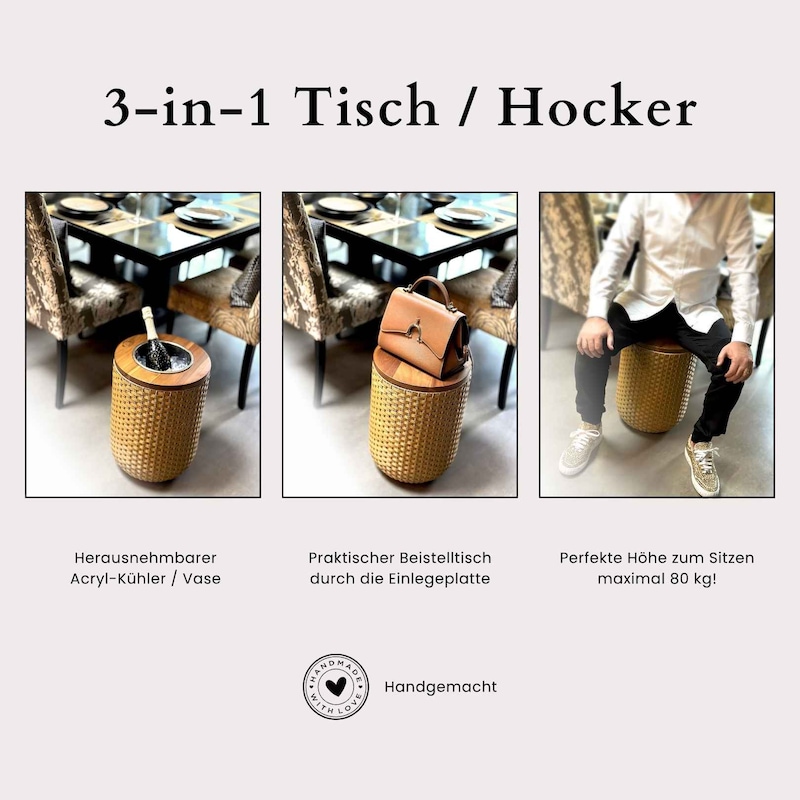 3-in-1 Tisch / Hocker

Herausnehmbarer Acryl-Kühler / Vase

Praktischer Beistelltisch durch die Einlegeplatte

Perfekte Höhe zum Sitzen maximal 80 kg!

HANDMADE WITH LOVE

Handgemacht