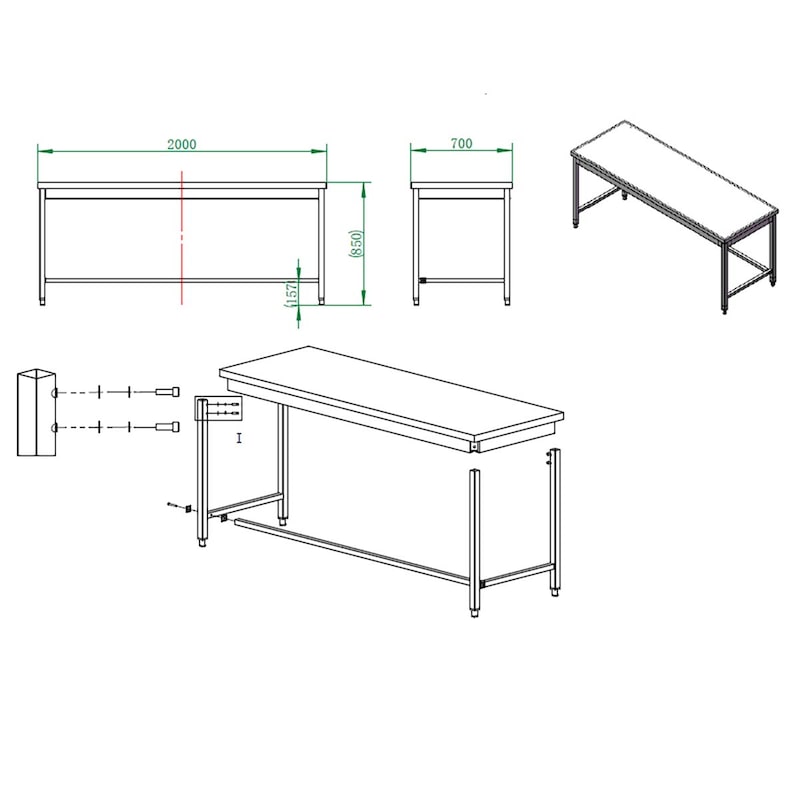 2000

700

(850)

(157)

I