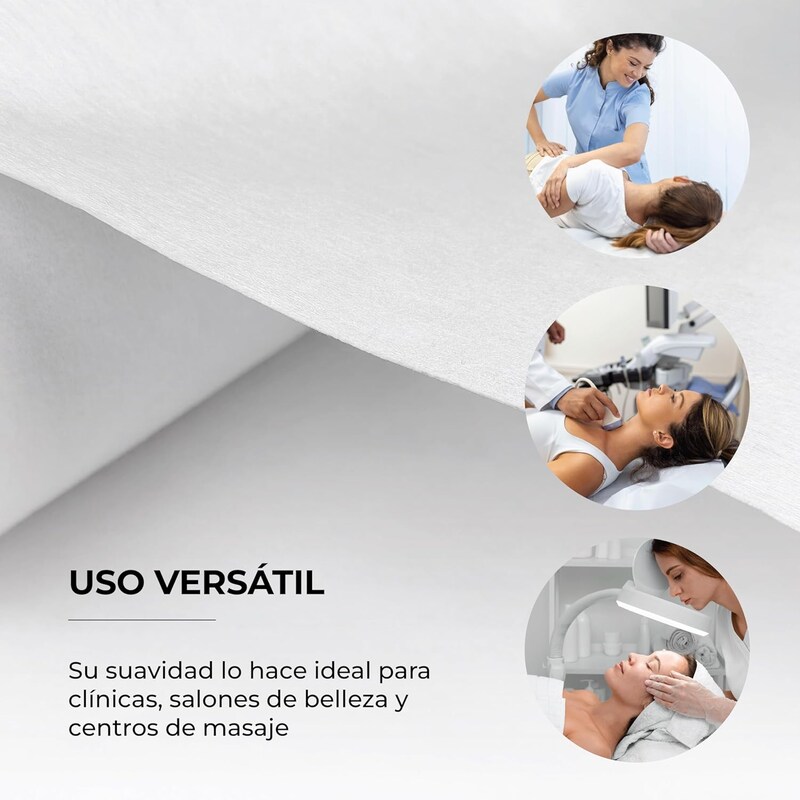 USO VERSÁTIL

Su suavidad lo hace ideal para clínicas, salones de belleza y centros de masaje