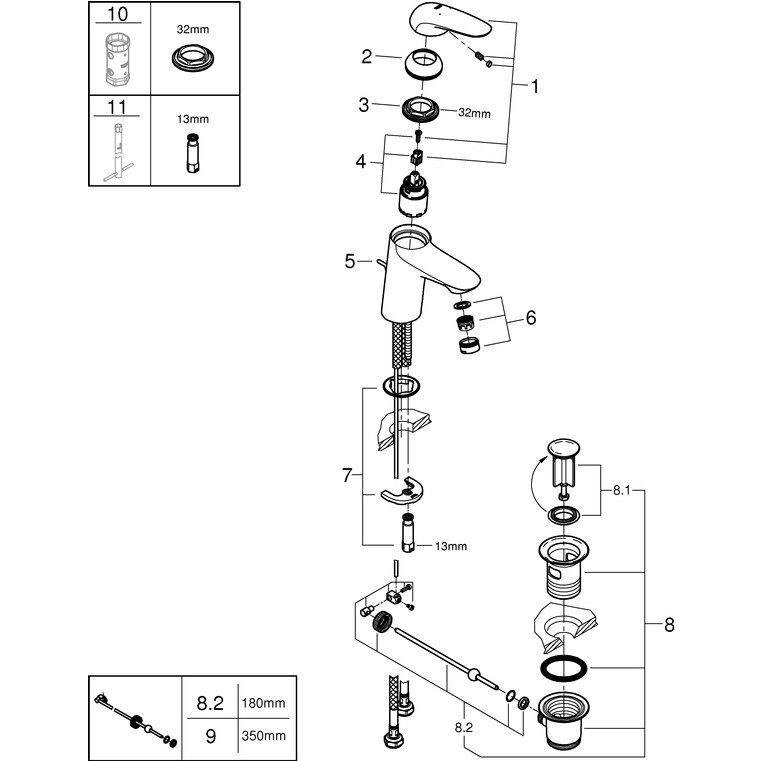 | 10 | 32mm |
|---|---|
| 11 | 13mm |

2
1
3
32mm
4
5
6
7
13mm
8.1
8
8.2

| | 8.2 | 180mm |
|---|---|---|
| | 9 | 350mm |