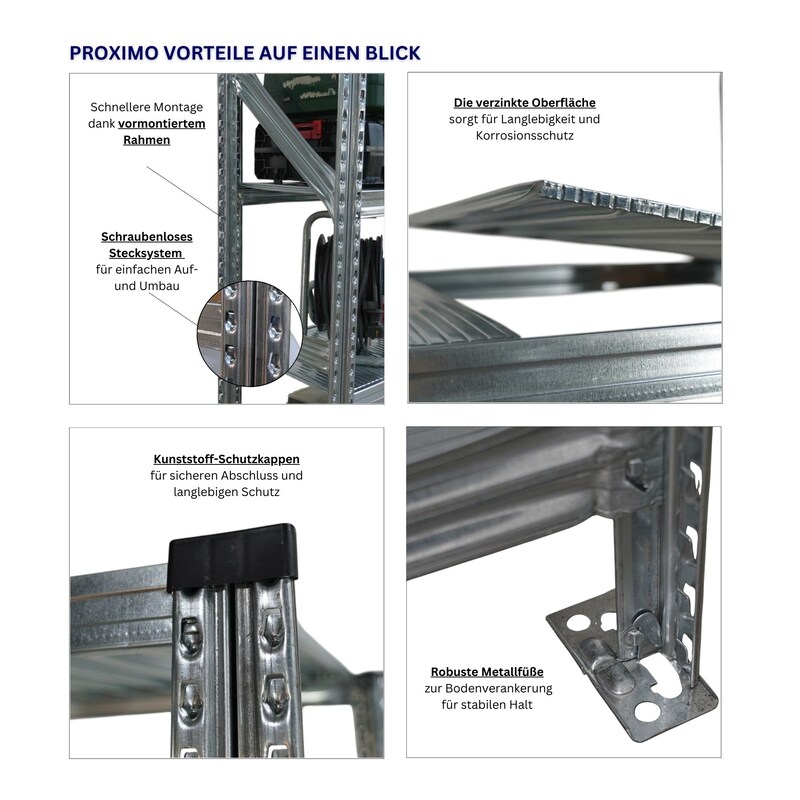 PROXIMO VORTEILE AUF EINEN BLICK

Schnellere Montage dank vormontiertem Rahmen

Schraubenloses Stecksystem für einfachen Auf- und Umbau

Die verzinkte Oberfläche sorgt für Langlebigkeit und Korrosionsschutz

Kunststoff-Schutzkappen für sicheren Abschluss und langlebigen Schutz

Robuste Metallfüße zur Bodenverankerung für stabilen Halt