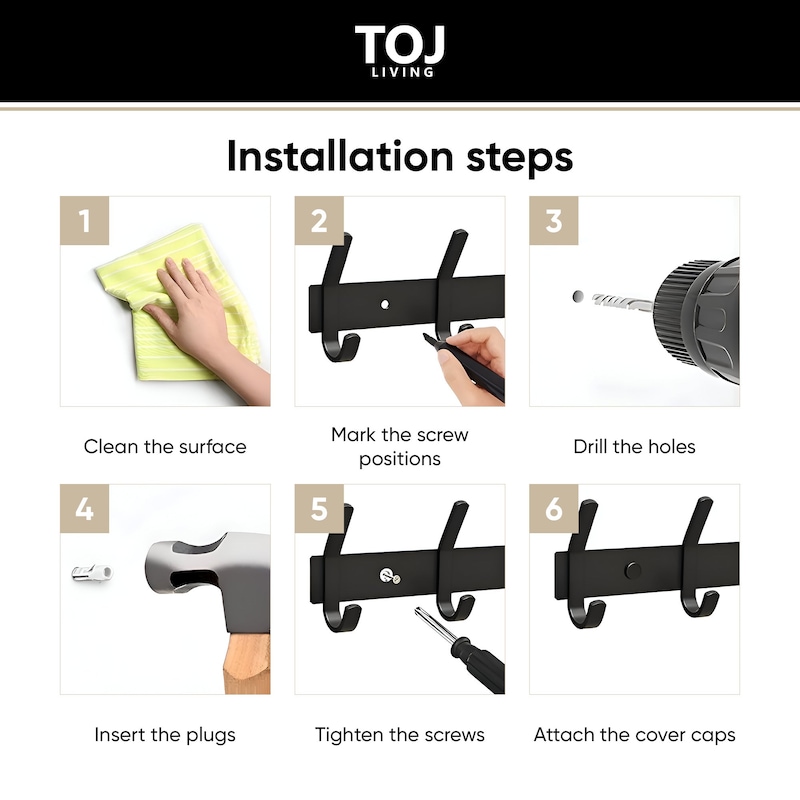 TOJ
LIVING

Installation steps

1

Clean the surface

2

Mark the screw positions

3

Drill the holes

4

Insert the plugs

5

Tighten the screws

6

Attach the cover caps