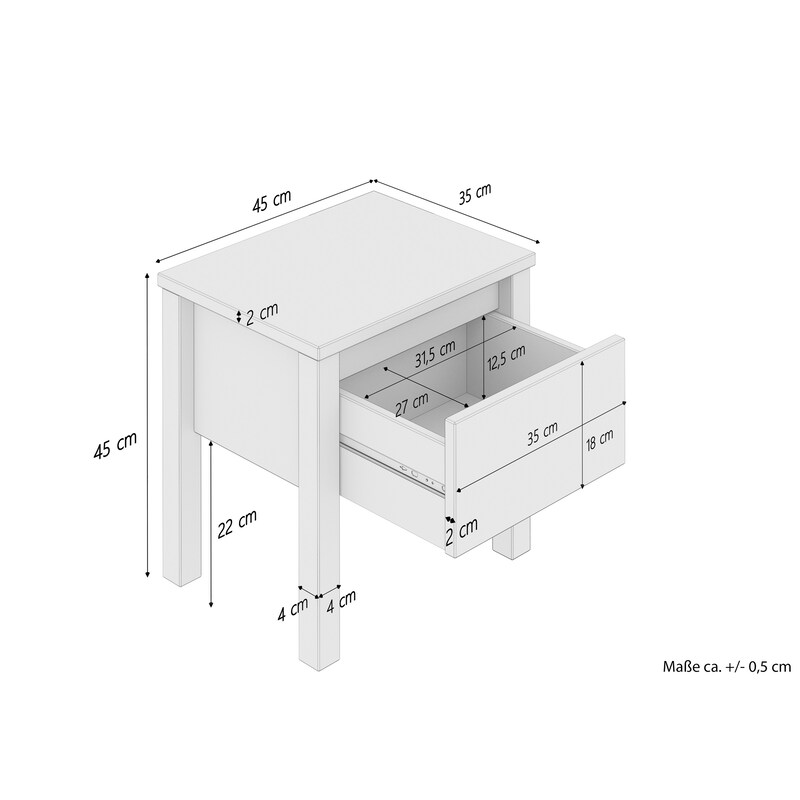 45 cm
35 cm
2 cm
31,5 cm
12,5 cm
27 cm
35 cm
18 cm
45 cm
22 cm
2 cm
4 cm
4 cm
Maße ca. +/- 0,5 cm