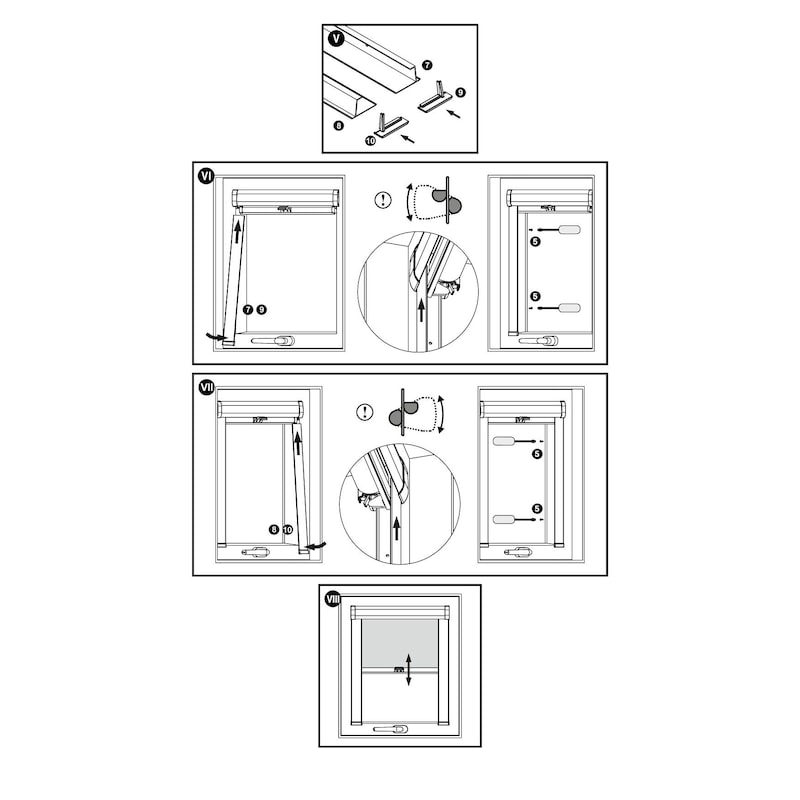 V
7
9
8
10

VI
!
7 9
5
5

VII
!
8 10
5
5

VIII