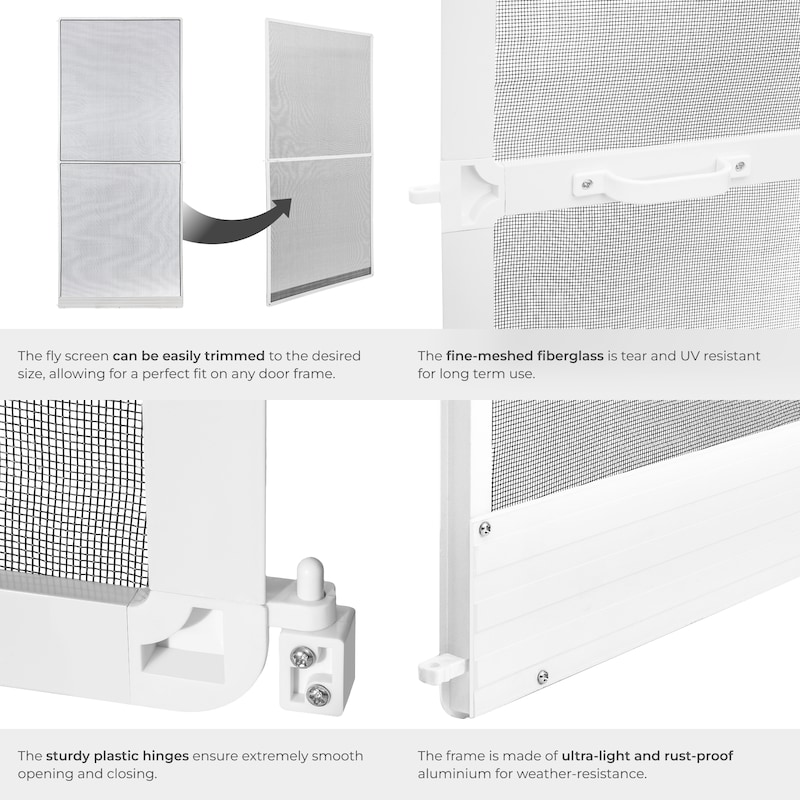 The fly screen can be easily trimmed to the desired size, allowing for a perfect fit on any door frame.

The fine-meshed fiberglass is tear and UV resistant for long term use.

The sturdy plastic hinges ensure extremely smooth opening and closing.

The frame is made of ultra-light and rust-proof aluminium for weather-resistance.