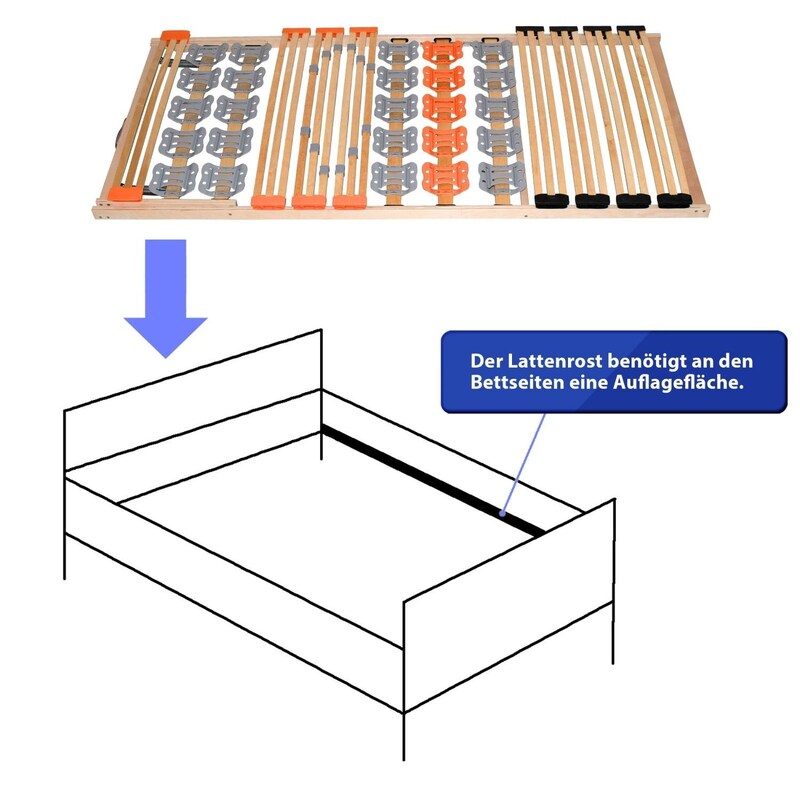 Der Lattenrost benötigt an den Bettseiten eine Auflagefläche.