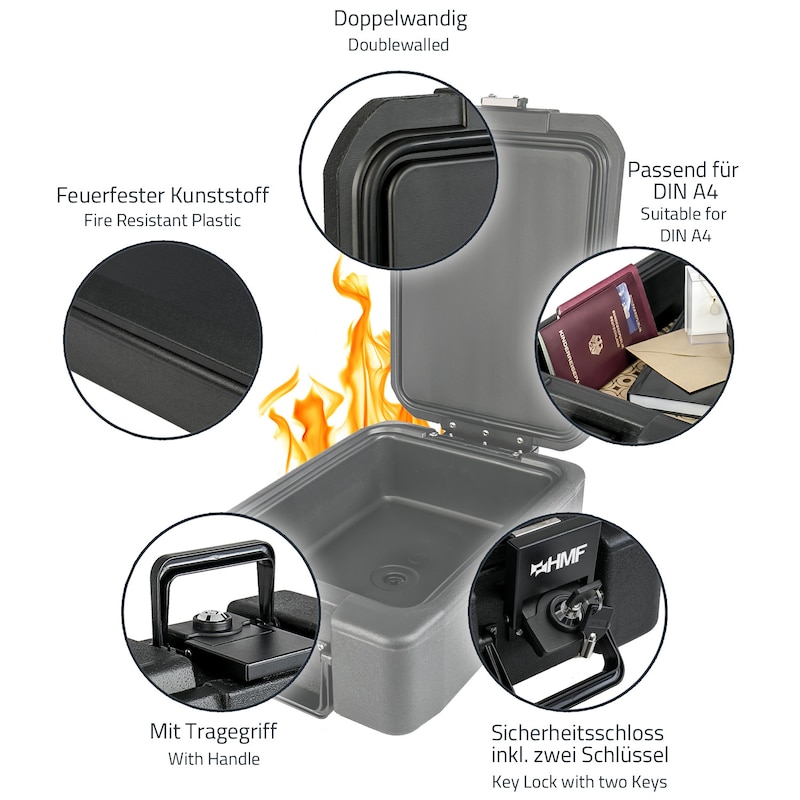 Doppelwandig
Doublewalled

Feuerfester Kunststoff
Fire Resistant Plastic

Passend für DIN A4
Suitable for DIN A4

HMF

Mit Tragegriff
With Handle

Sicherheitsschloss inkl. zwei Schlüssel
Key Lock with two Keys